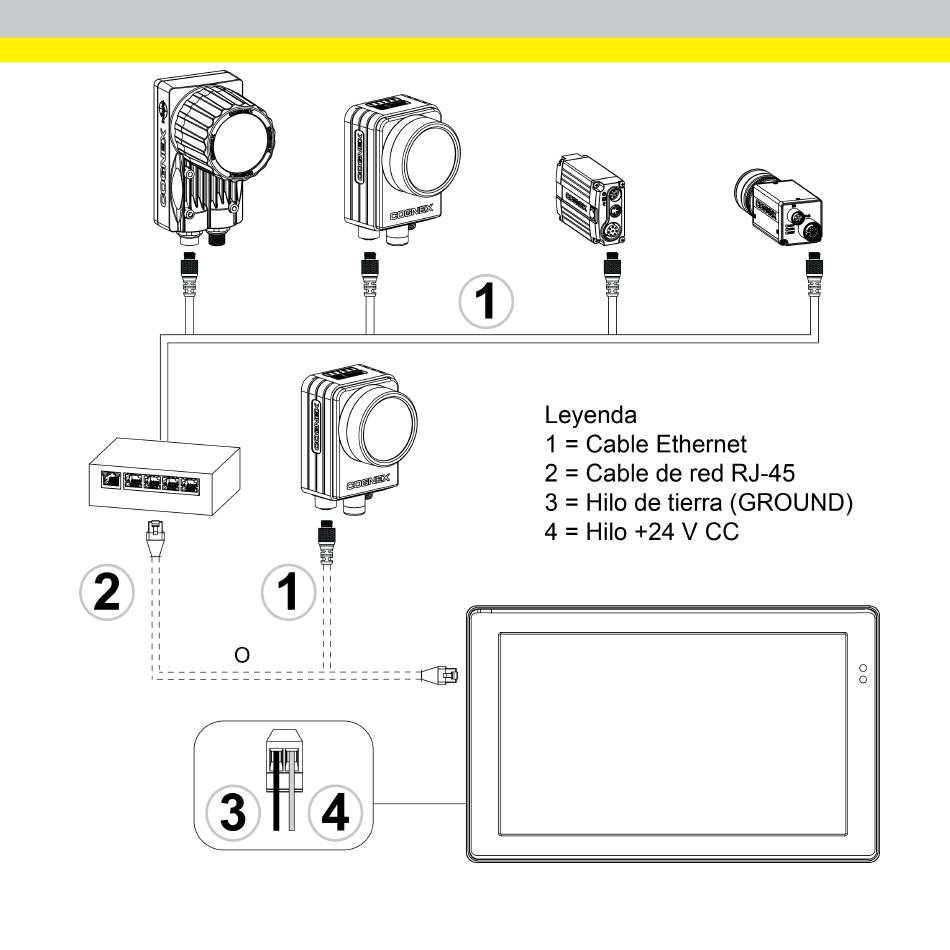 COGNEX

COGNEX

COGNEX

COGNEX

1

COGNEX

Leyenda
1 = Cable Ethernet
2 = Cable de red RJ-45
3 = Hilo de tierra (GROUND)
4 = Hilo +24 V CC

2

1

O

3

4