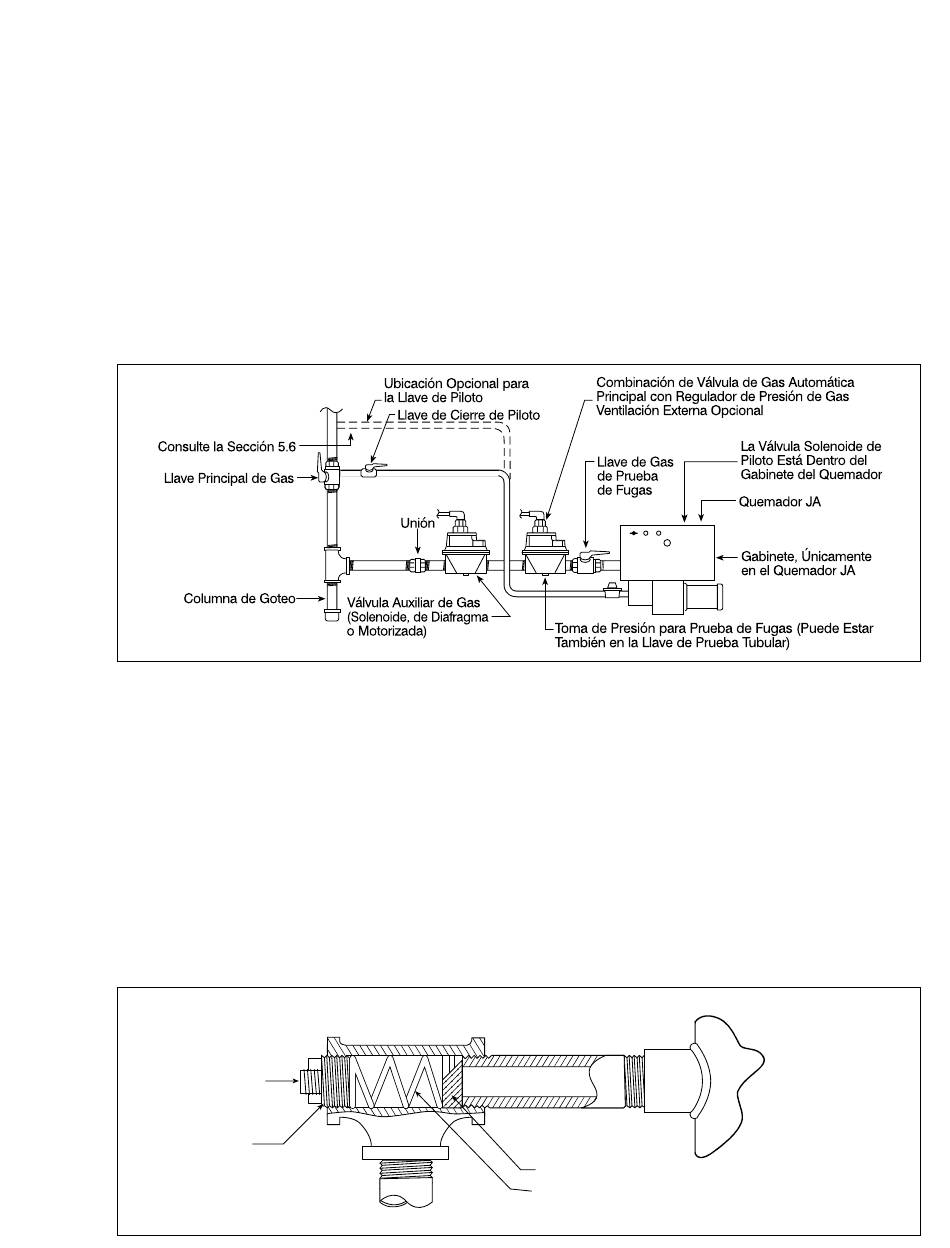 Ubicación Opcional para la Llave de Piloto

Llave de Cierre de Piloto

Consulte la Sección 5.6

Llave Principal de Gas

Unión

Columna de Goteo

Válvula Auxiliar de Gas (Solenoide, de Diafragma o Motorizada)

Combinación de Válvula de Gas Automática Principal con Regulador de Presión de Gas Ventilación Externa Opcional

Llave de Gas de Prueba de Fugas

La Válvula Solenoide de Piloto Está Dentro del Gabinete del Quemador

Quemador JA

Gabinete, Únicamente en el Quemador JA

Toma de Presión para Prueba de Fugas (Puede Estar También en la Llave de Prueba Tubular)