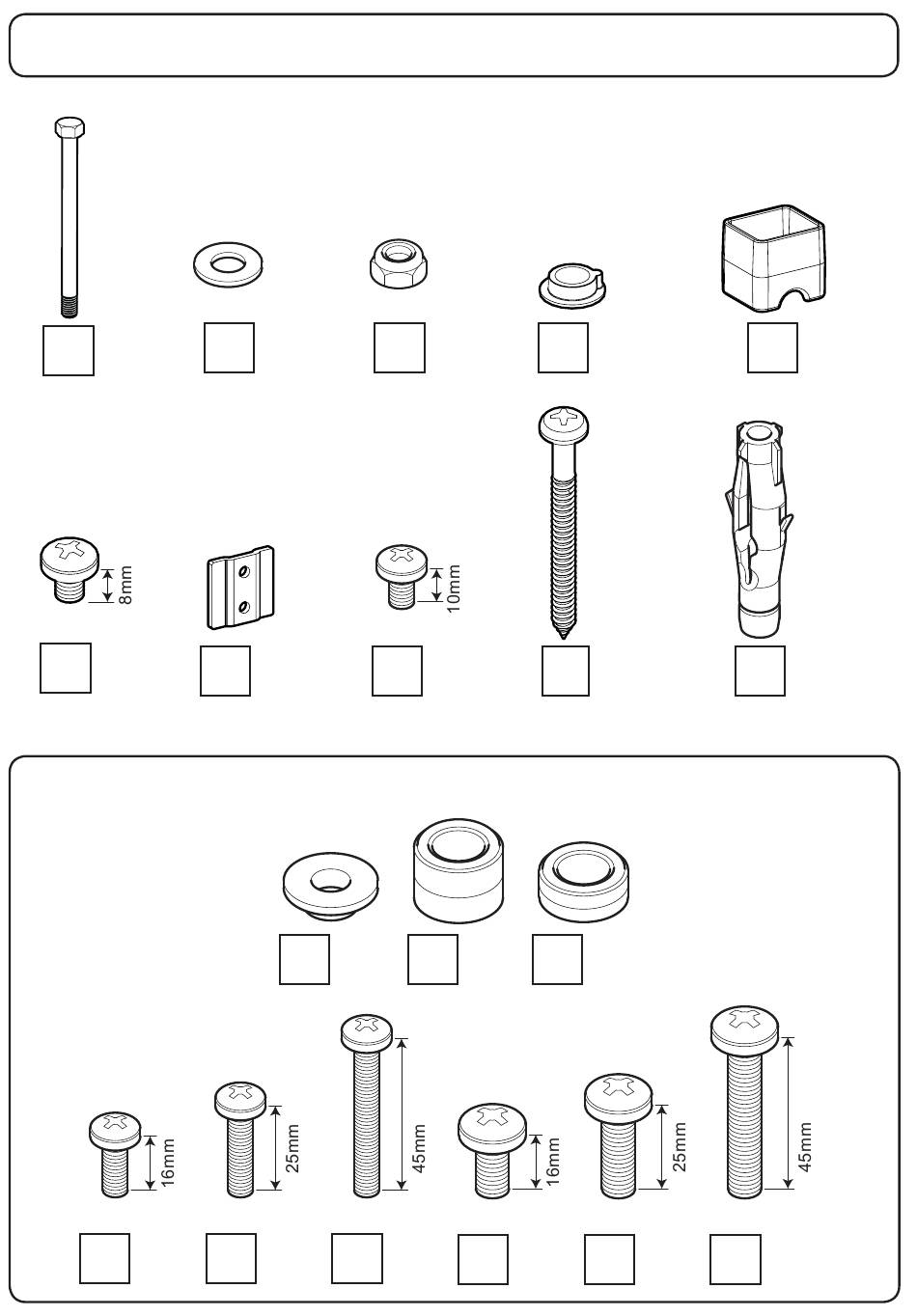 8mm

10mm

16mm

25mm

45mm

16mm

25mm

45mm