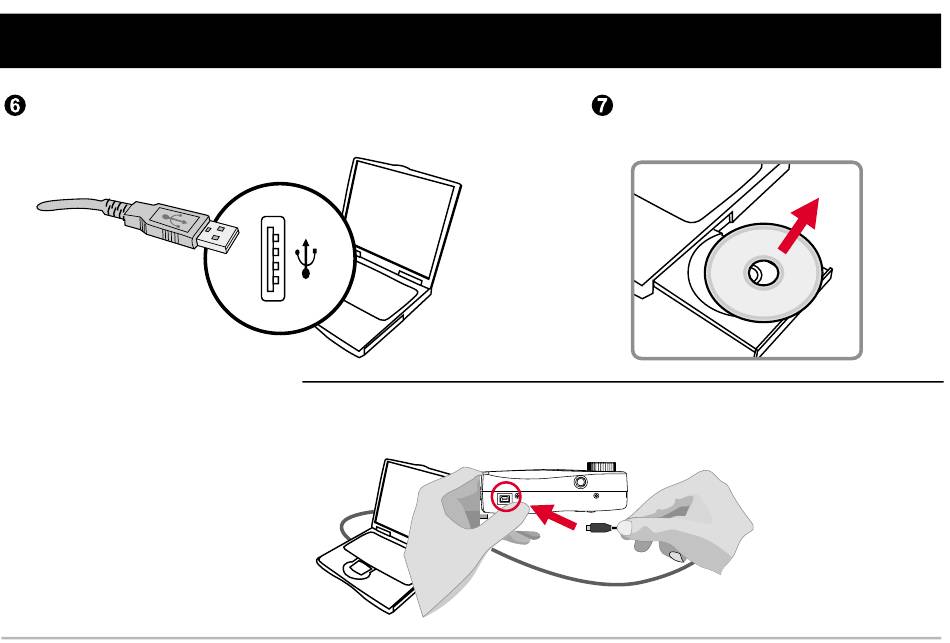 ❻

❼