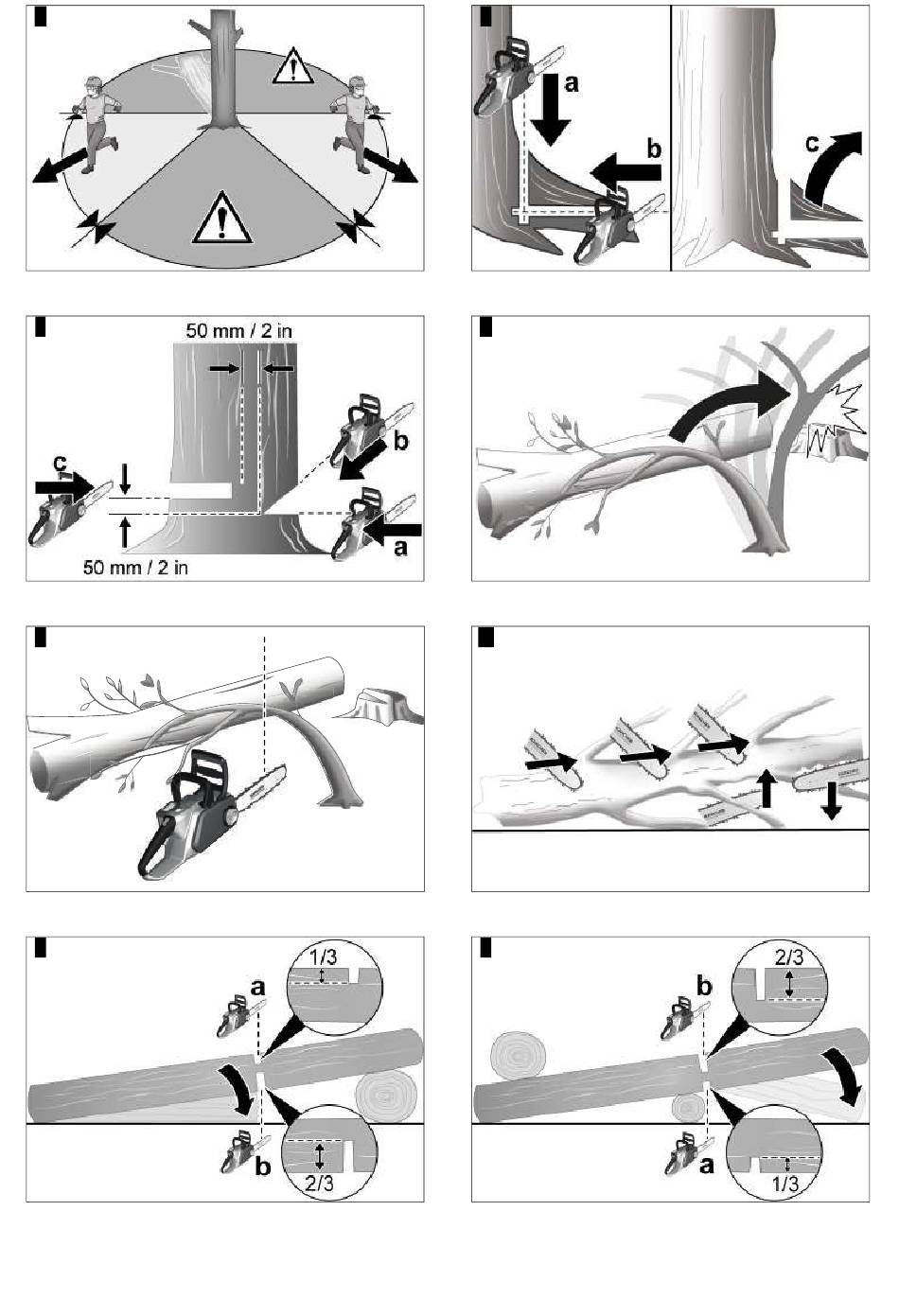 a
b
c

50 mm / 2 in
b
c
a
50 mm / 2 in

1/3
a
b
2/3

2/3
b
a
1/3