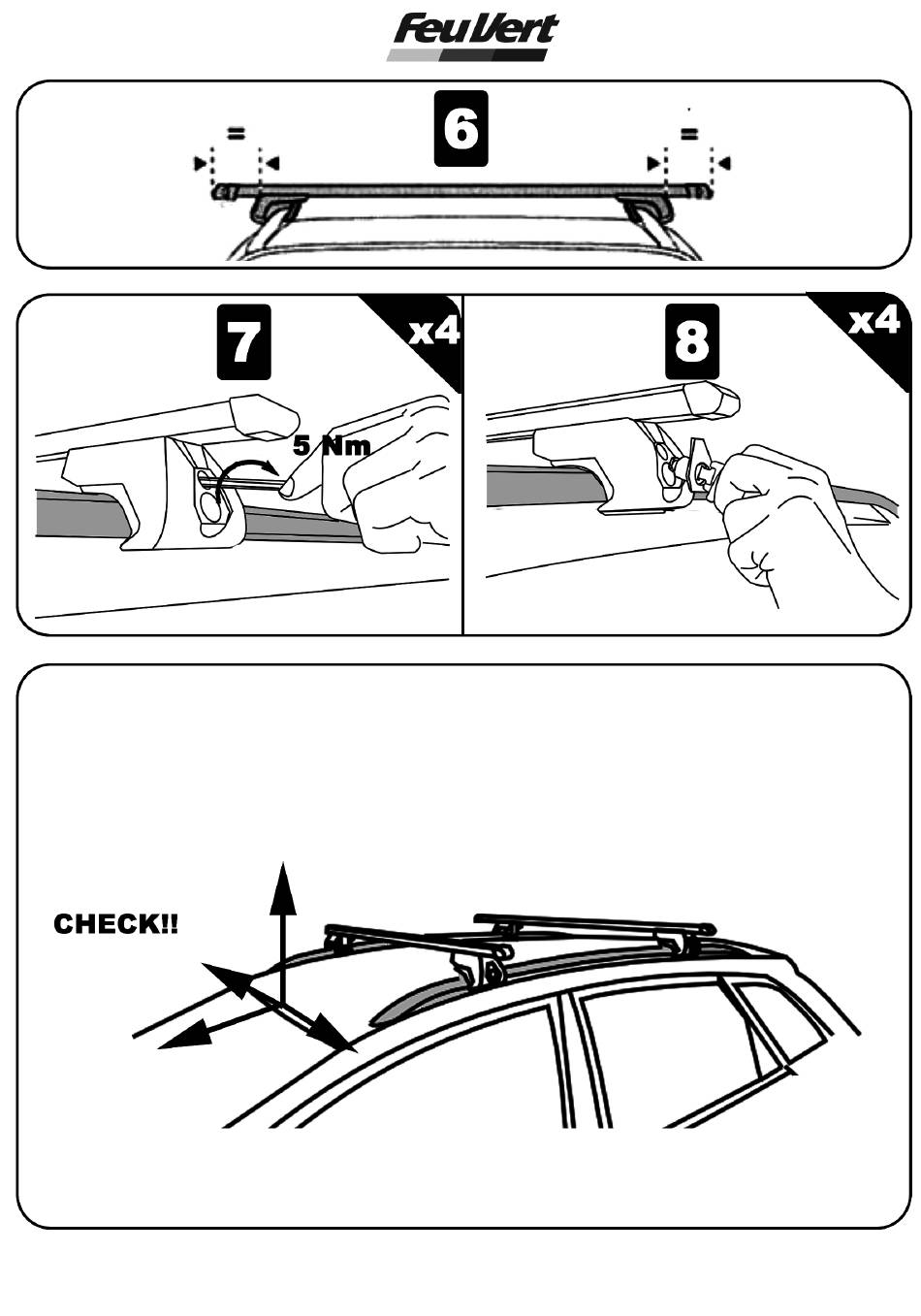 FeuVert

6

=

=

7

x4

5 Nm

8

x4

CHECK!!