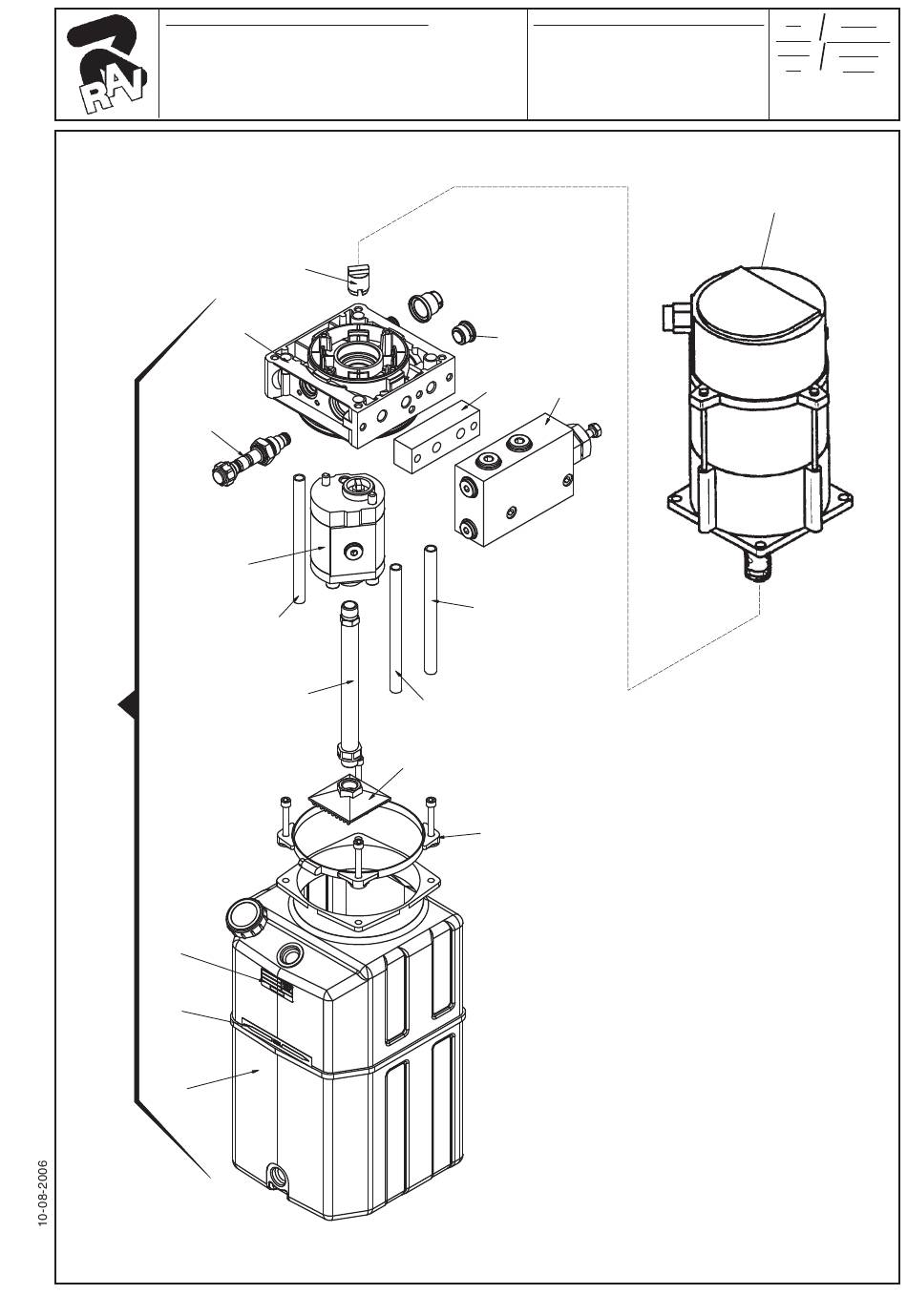 RAV

10-08-2006