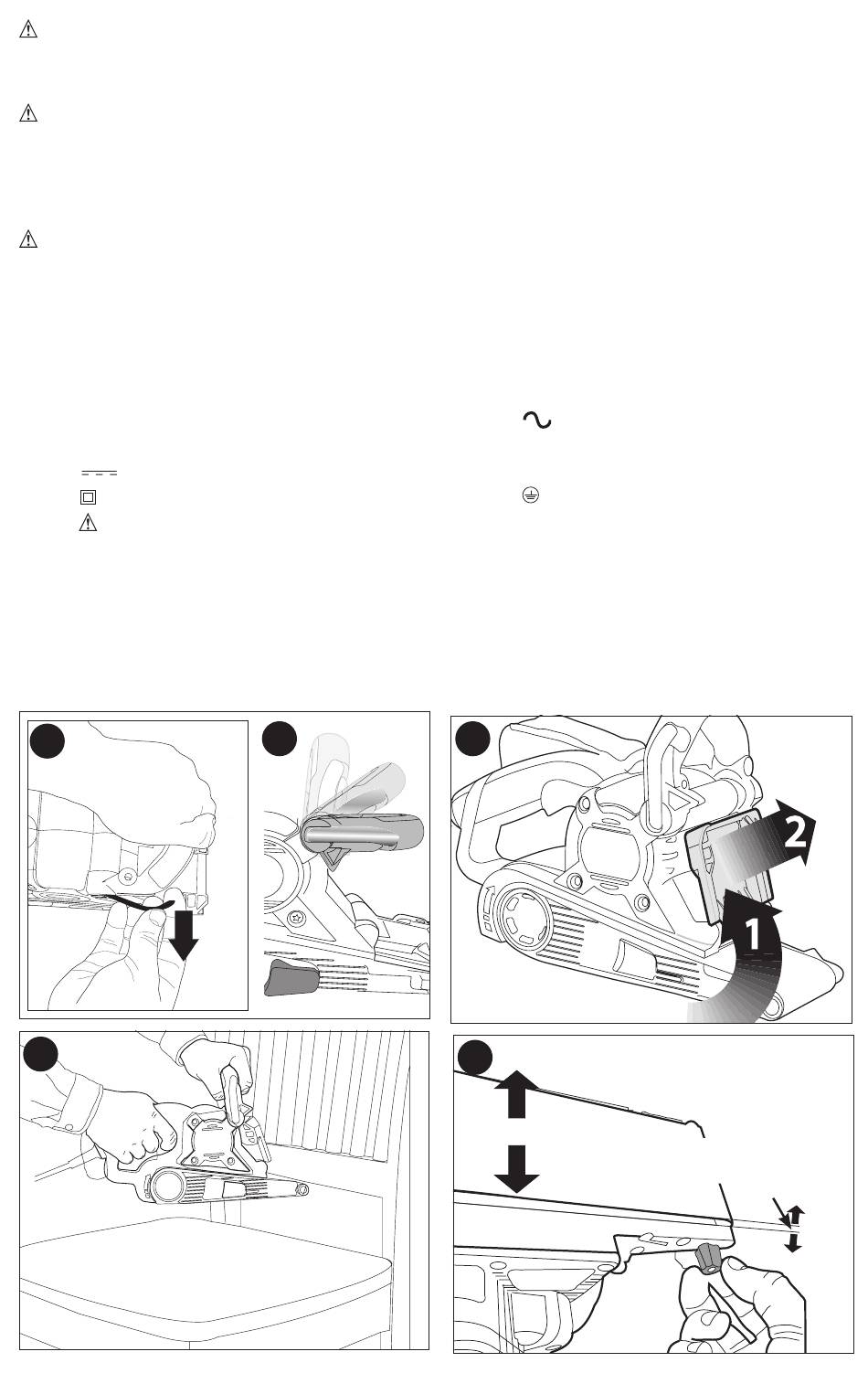 2

1