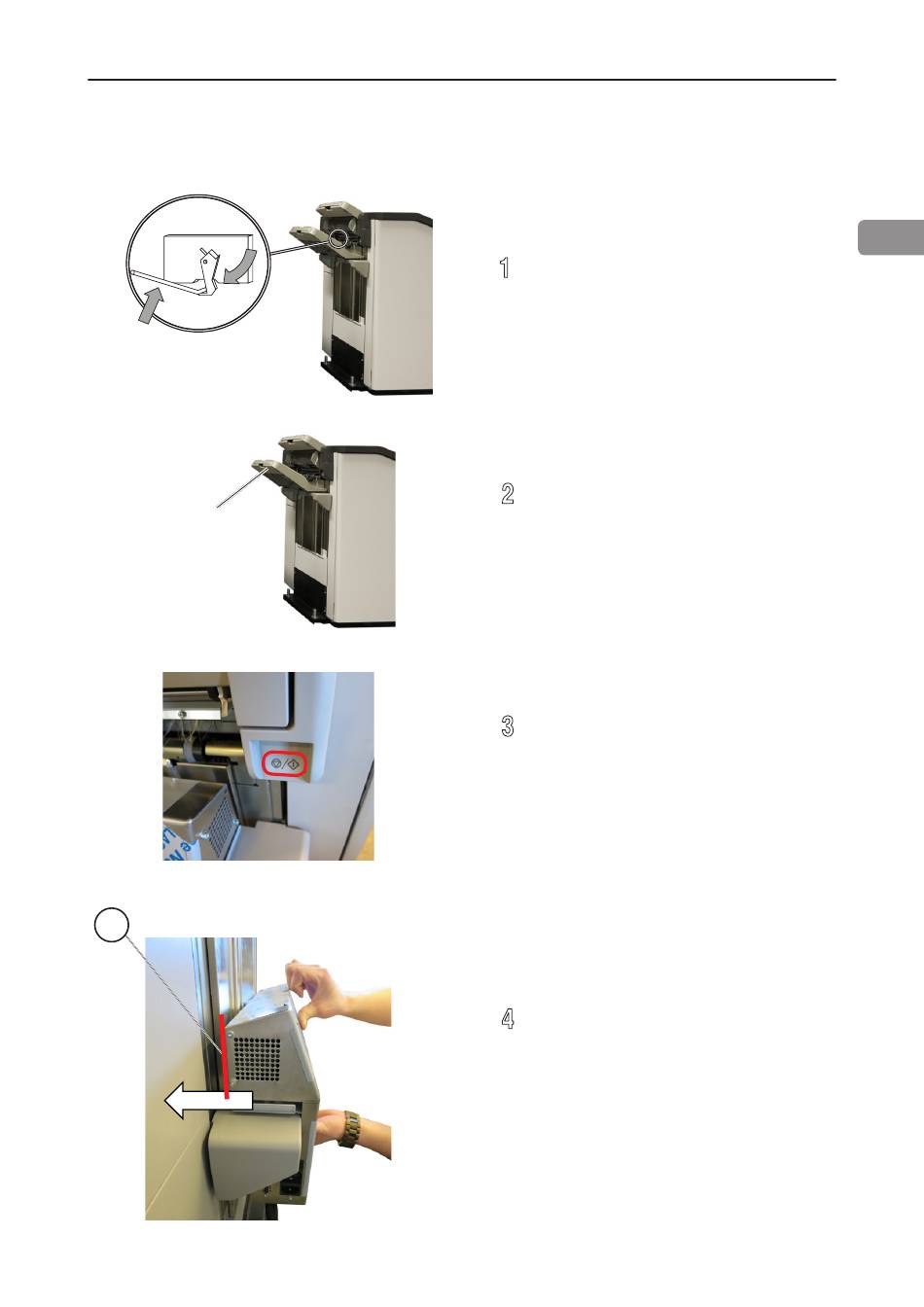 1

2

3

4