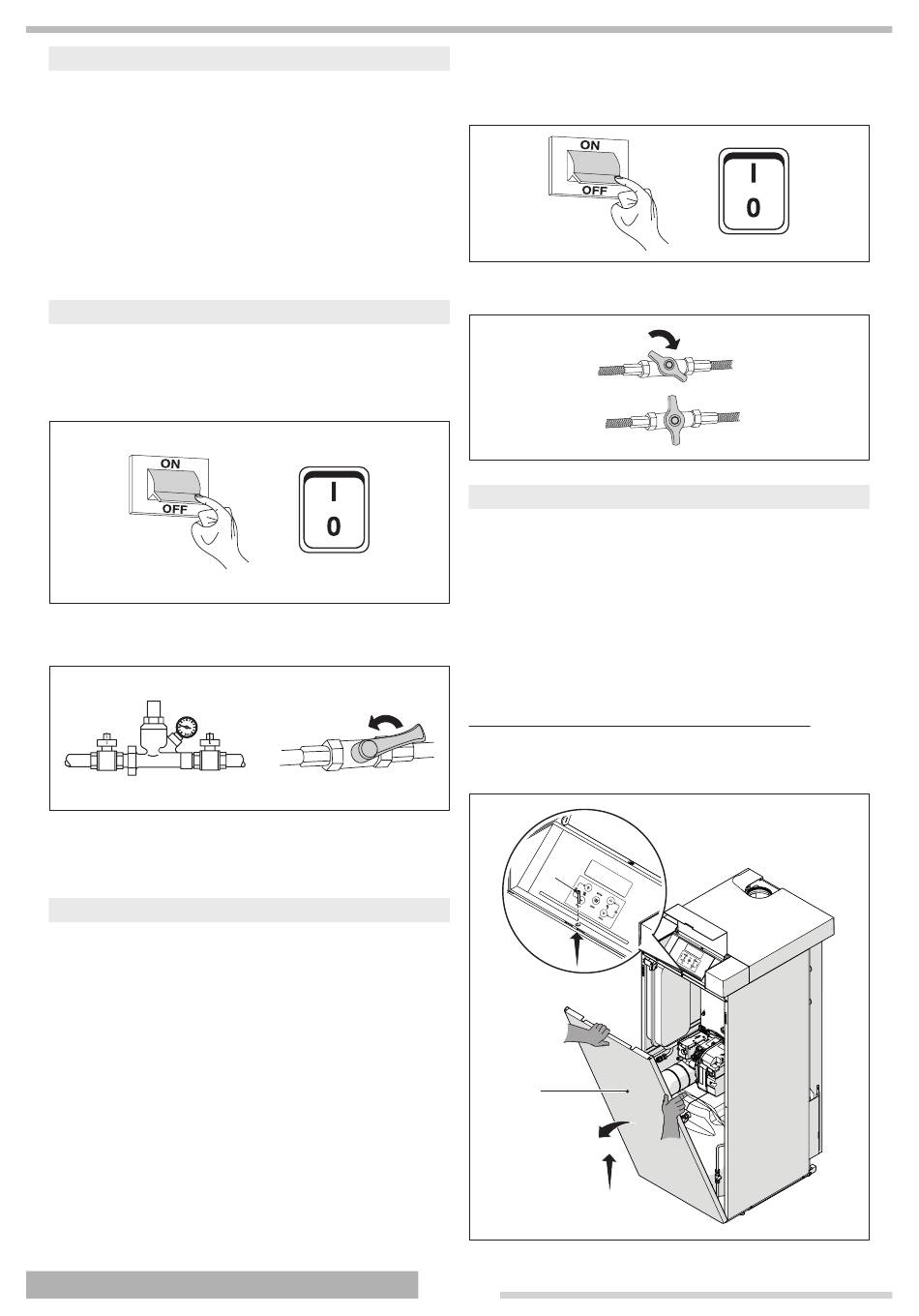 ON

OFF

I

0

ON

OFF

I

0