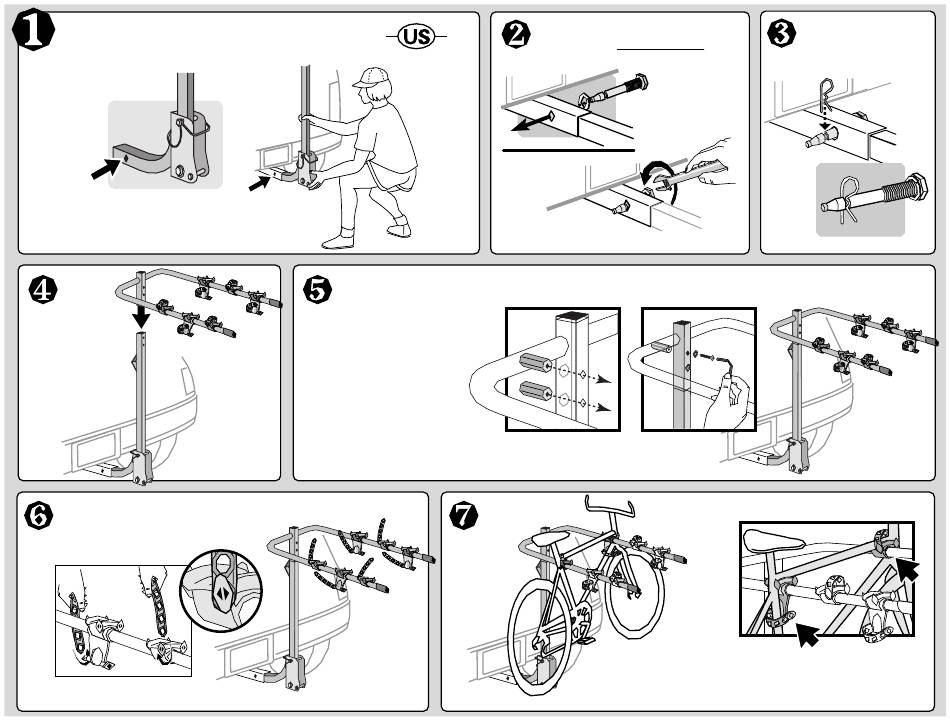 1

US

2

3

4

5

6

7