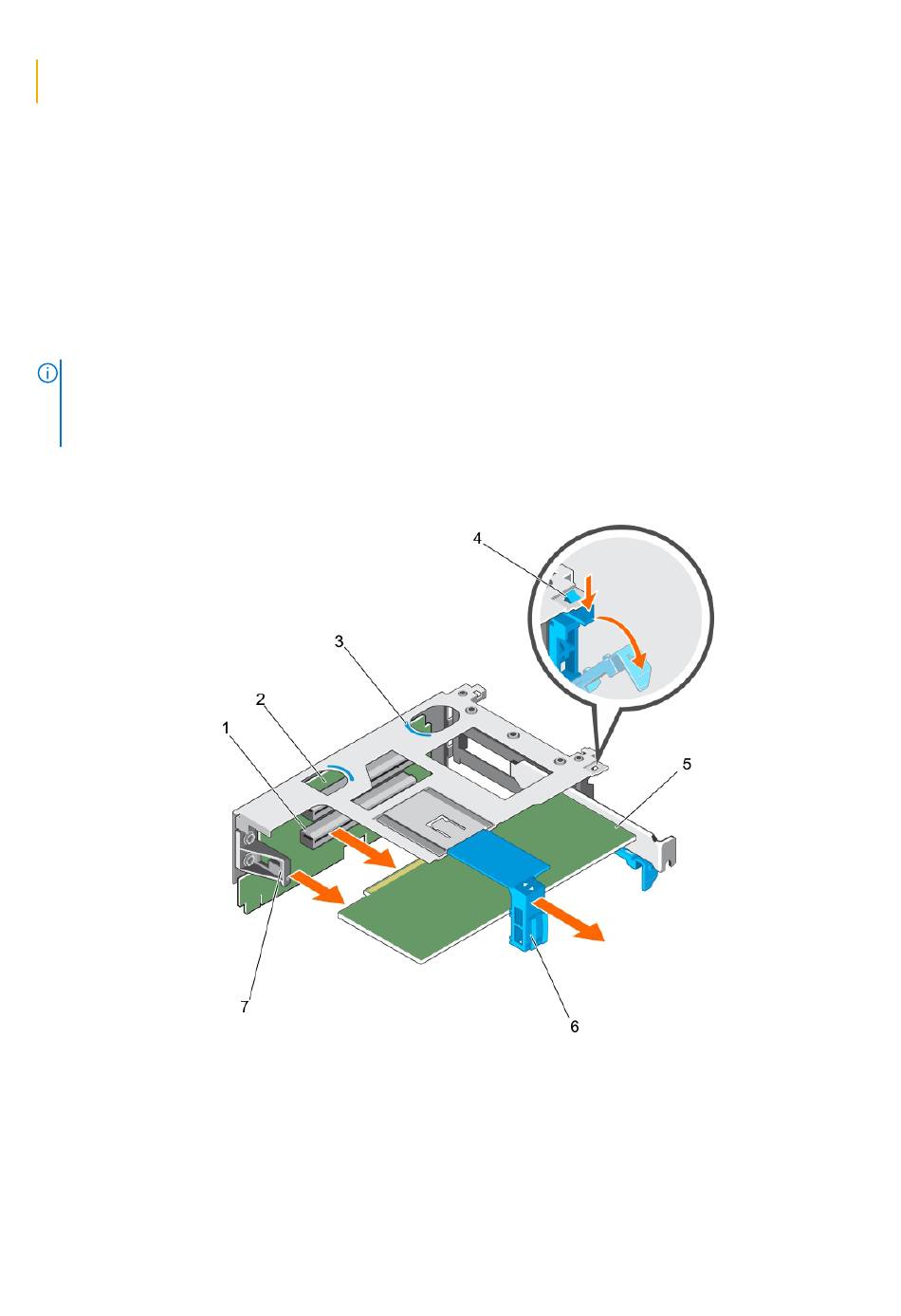 4
3
2
1
5
7
6