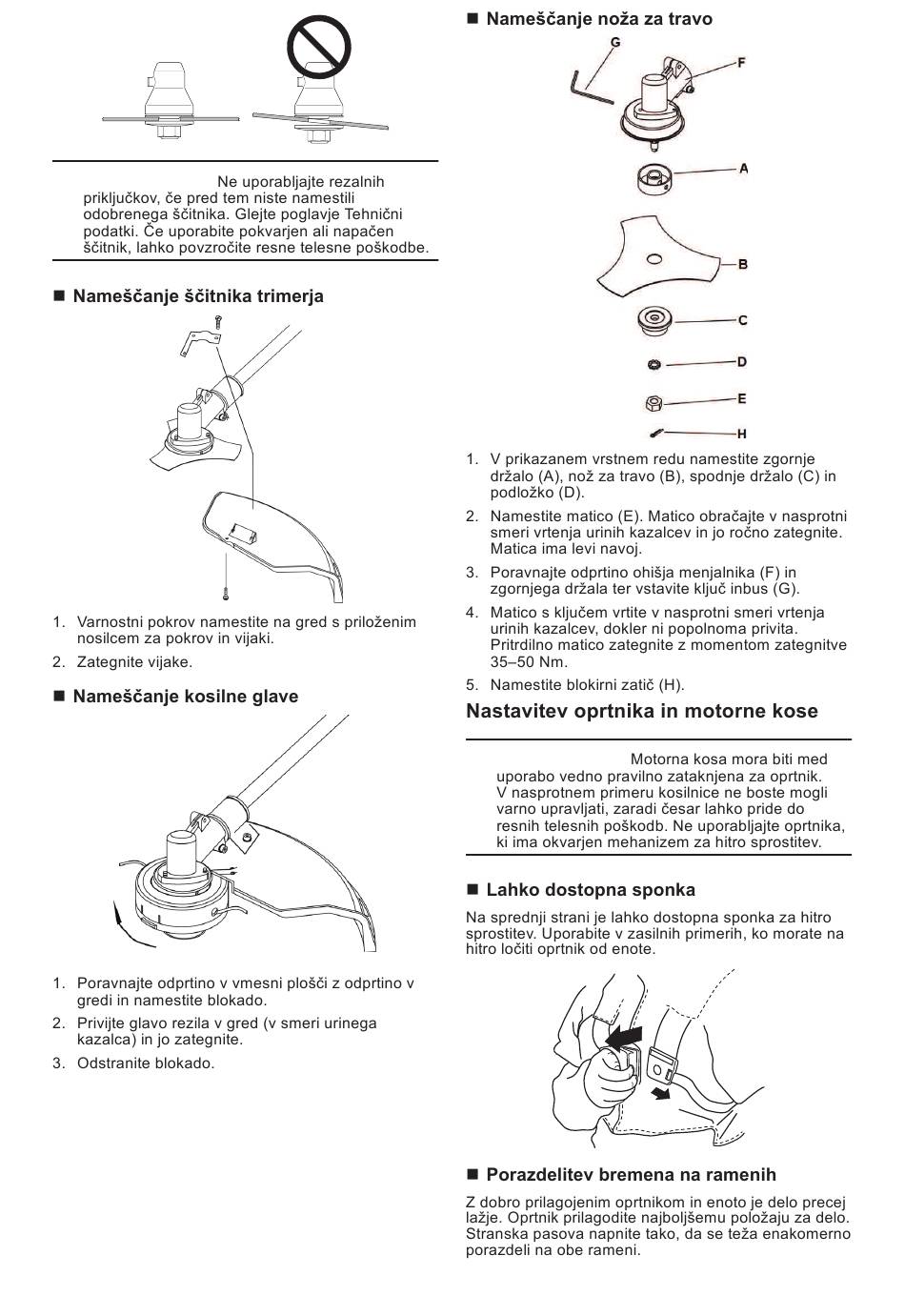 Ne uporabljajte rezalnih priključkov, če pred tem niste namestili odobrenega ščitnika. Glejte poglavje Tehnični podatki. Če uporabite pokvarjen ali napačen ščitnik, lahko povzročite resne telesne poškodbe.

■ Nameščanje ščitnika trimerja

1. Varnostni pokrov namestite na gred s priloženim nosilcem za pokrov in vijaki.
2. Zategnite vijake.

■ Nameščanje kosilne glave

1. Poravnajte odprtino v vmesni plošči z odprtino v gredi in namestite blokado.
2. Privijte glavo rezila v gred (v smeri urinega kazalca) in jo zategnite.
3. Odstranite blokado.

■ Nameščanje noža za travo

G
F
A
B
C
D
E
H

1. V prikazanem vrstnem redu namestite zgornje držalo (A), nož za travo (B), spodnje držalo (C) in podložko (D).
2. Namestite matico (E). Matico obračajte v nasprotni smeri vrtenja urinih kazalcev in jo ročno zategnite. Matica ima levi navoj.
3. Poravnajte odprtino ohišja menjalnika (F) in zgornjega držala ter vstavite ključ inbus (G).
4. Matico s ključem vrtite v nasprotni smeri vrtenja urinih kazalcev, dokler ni popolnoma privita. Pritrdilno matico zategnite z momentom zategnitve 35–50 Nm.
5. Namestite blokirni zatič (H).

Nastavitev oprtnika in motorne kose

Motorna kosa mora biti med uporabo vedno pravilno zataknjena za oprtnik. V nasprotnem primeru kosilnice ne boste mogli varno upravljati, zaradi česar lahko pride do resnih telesnih poškodb. Ne uporabljajte oprtnika, ki ima okvarjen mehanizem za hitro sprostitev.

■ Lahko dostopna sponka

Na sprednji strani je lahko dostopna sponka za hitro sprostitev. Uporabite v zasilnih primerih, ko morate na hitro ločiti oprtnik od enote.

■ Porazdelitev bremena na ramenih

Z dobro prilagojenim oprtnikom in enoto je delo precej lažje. Oprtnik prilagodite najboljšemu položaju za delo. Stranska pasova napnite tako, da se teža enakomerno porazdeli na obe rameni.