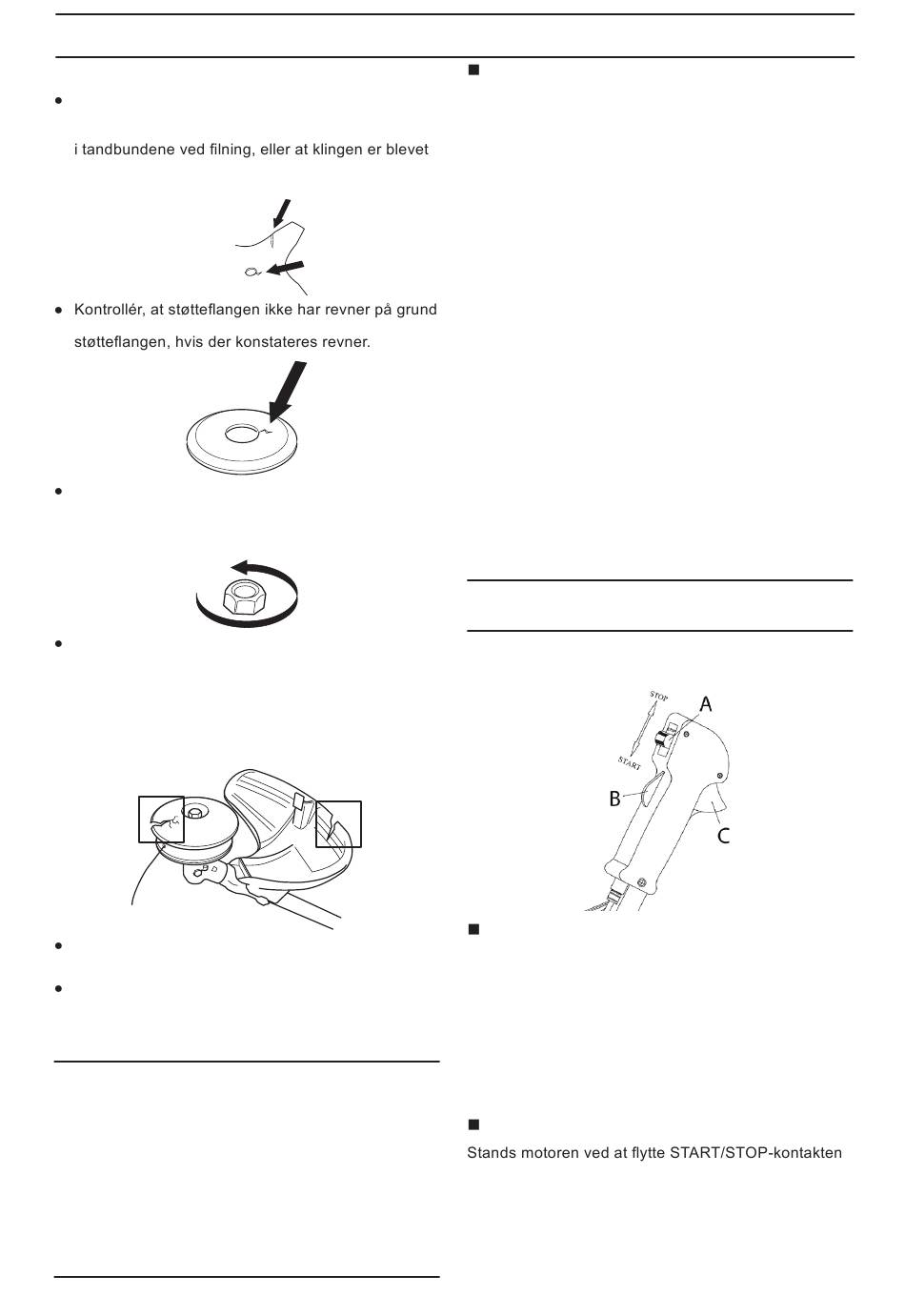 i tandbundene ved filning, eller at klingen er blevet

Kontrollér, at støtteflangen ikke har revner på grund

støtteflangen, hvis der konstateres revner.

STOP

START

A

B

C

Stands motoren ved at flytte START/STOP-kontakten