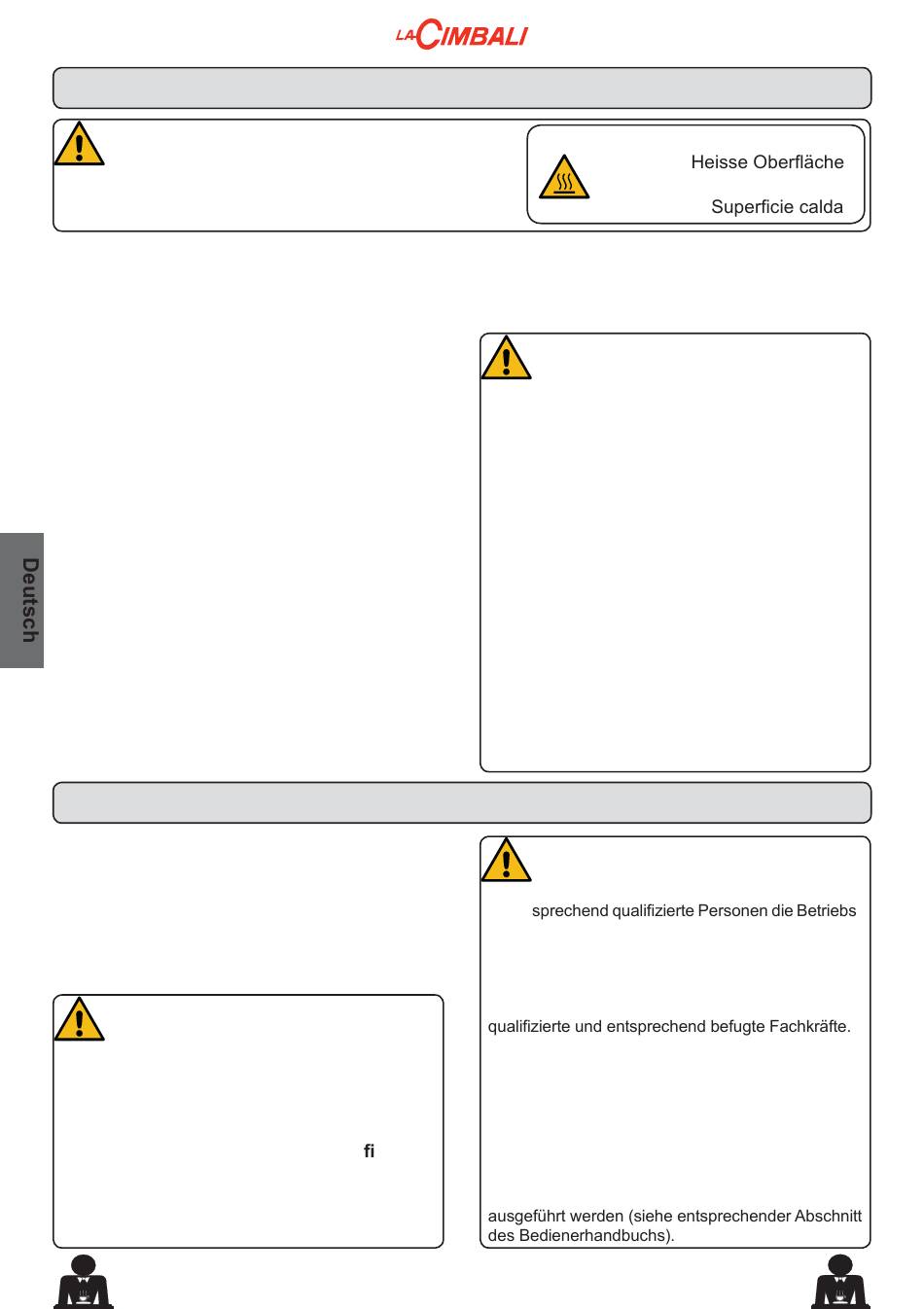 LA CIMBALI

Heisse Oberfläche

Superficie calda

Deutsch

sprechend qualifizierte Personen die Betriebs

qualifizierte und entsprechend befugte Fachkräfte.

fi

ausgeführt werden (siehe entsprechender Abschnitt des Bedienerhandbuchs).