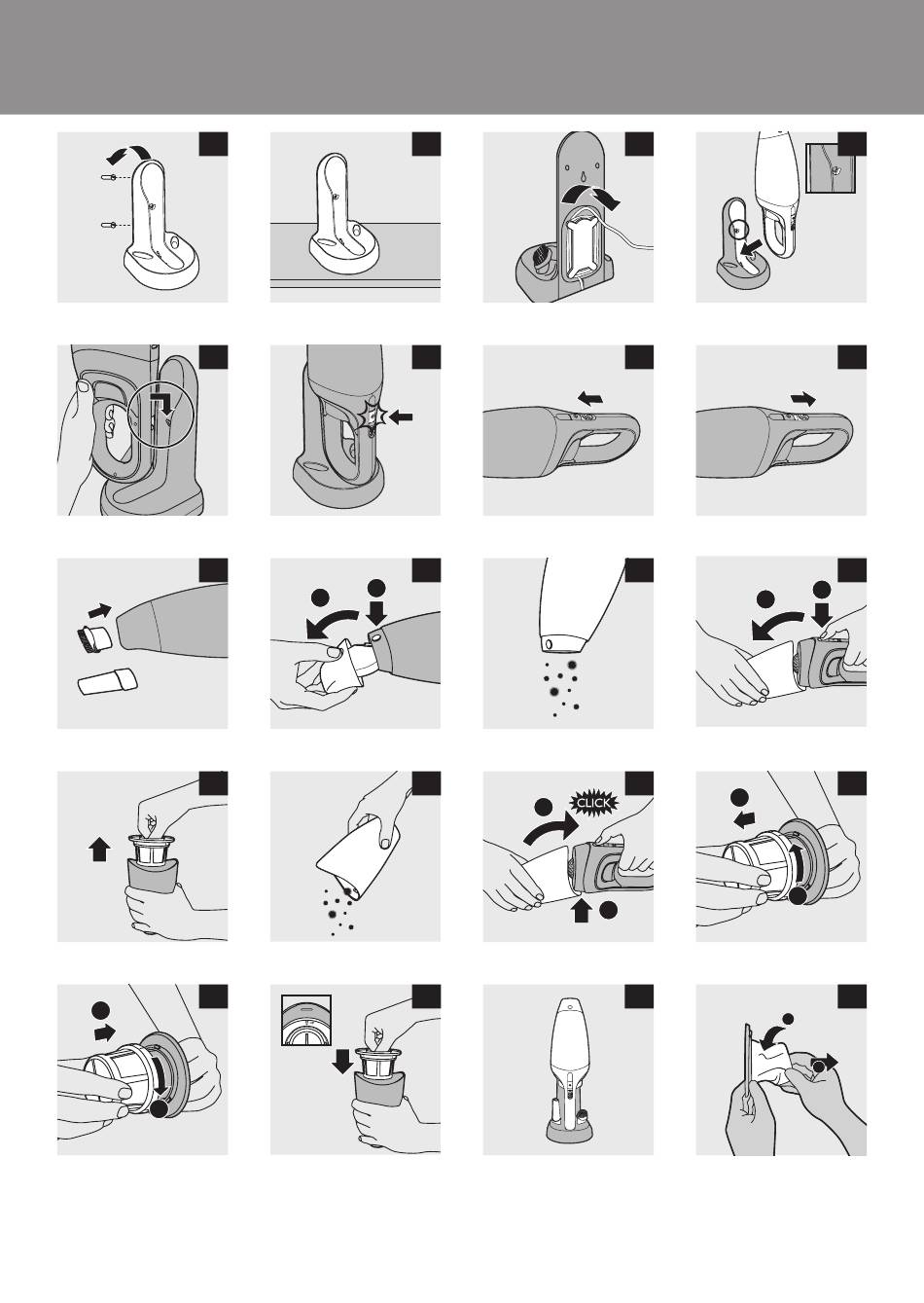 CLICK