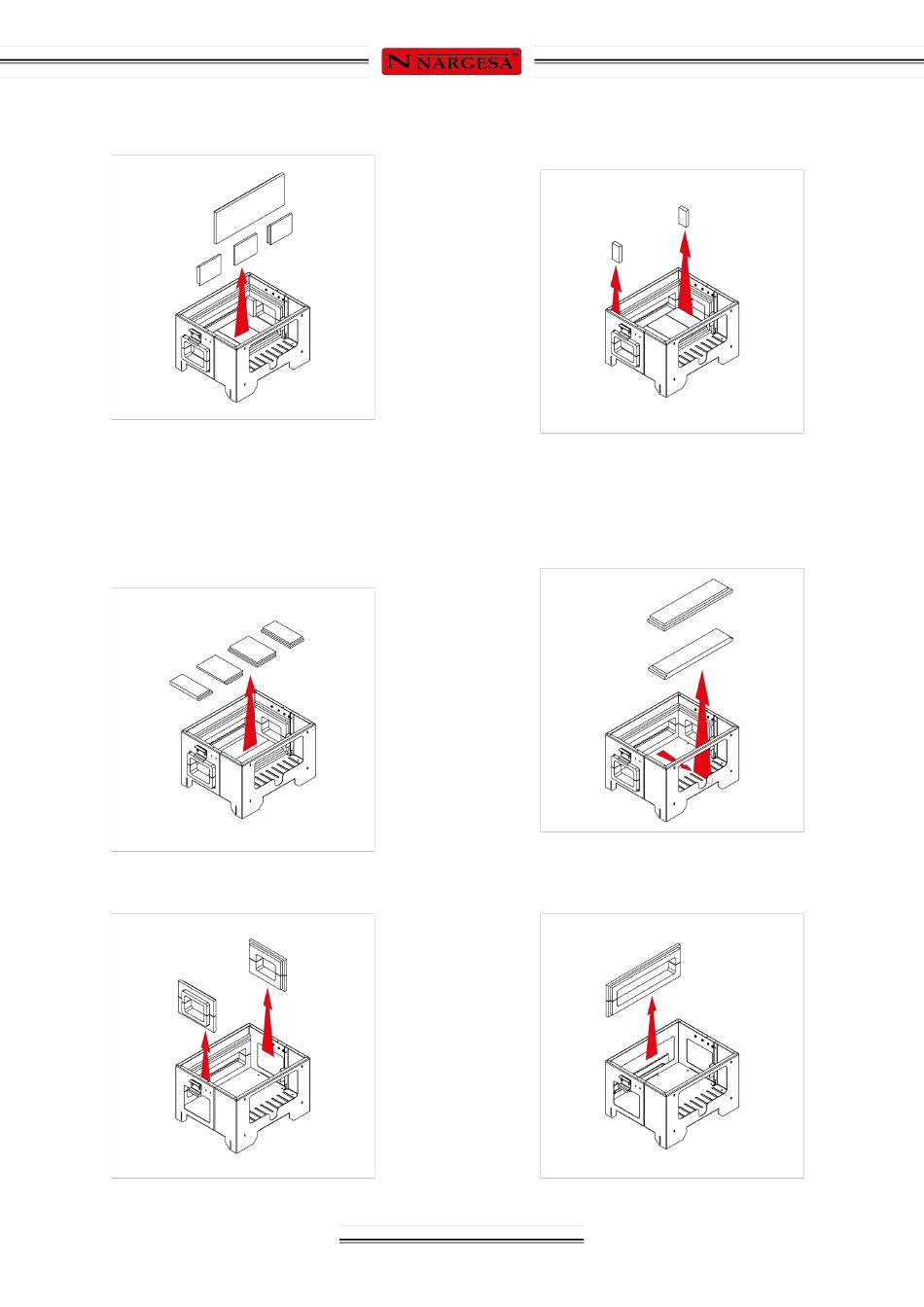 NARGESA®