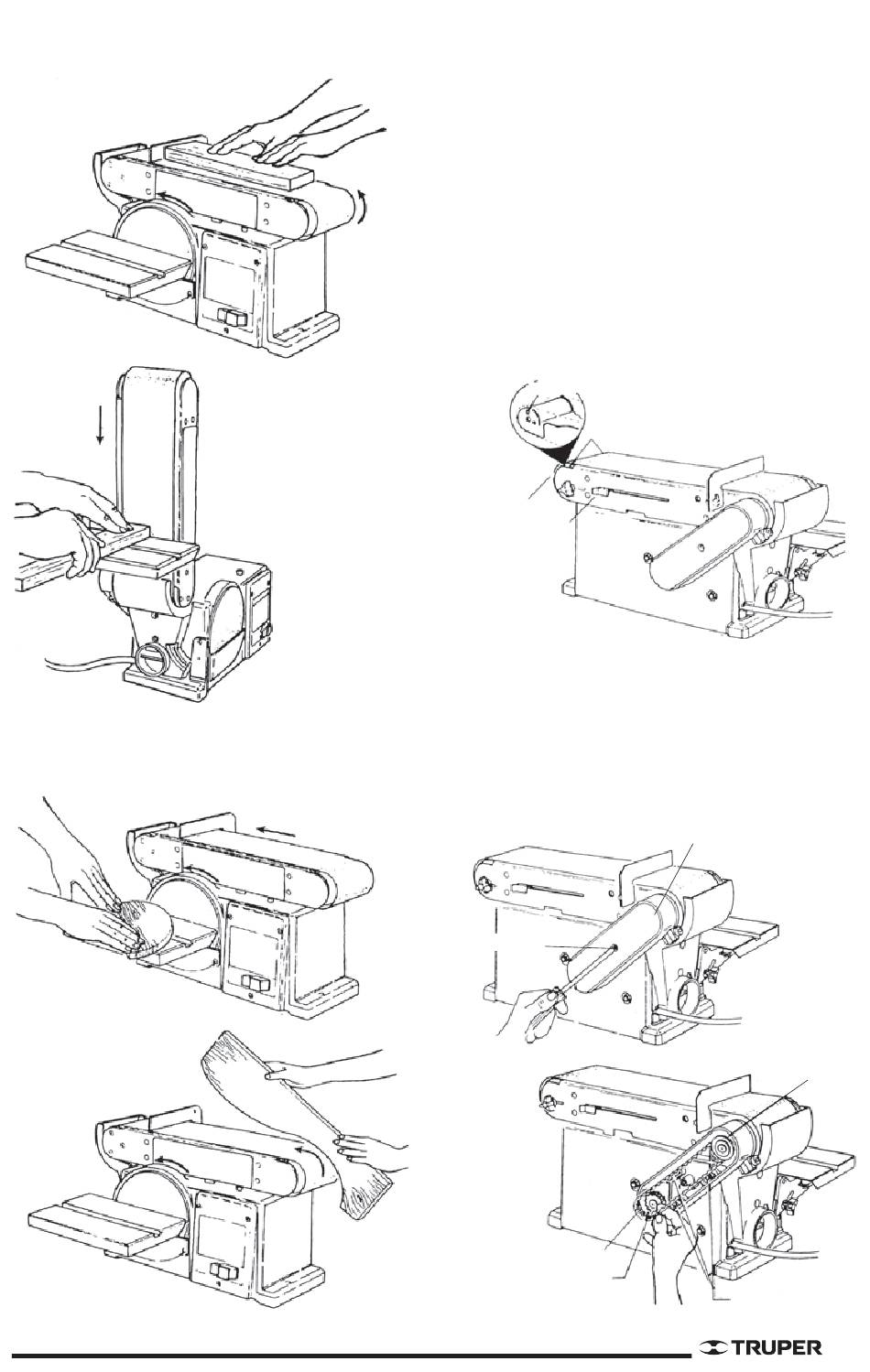 TRUPER