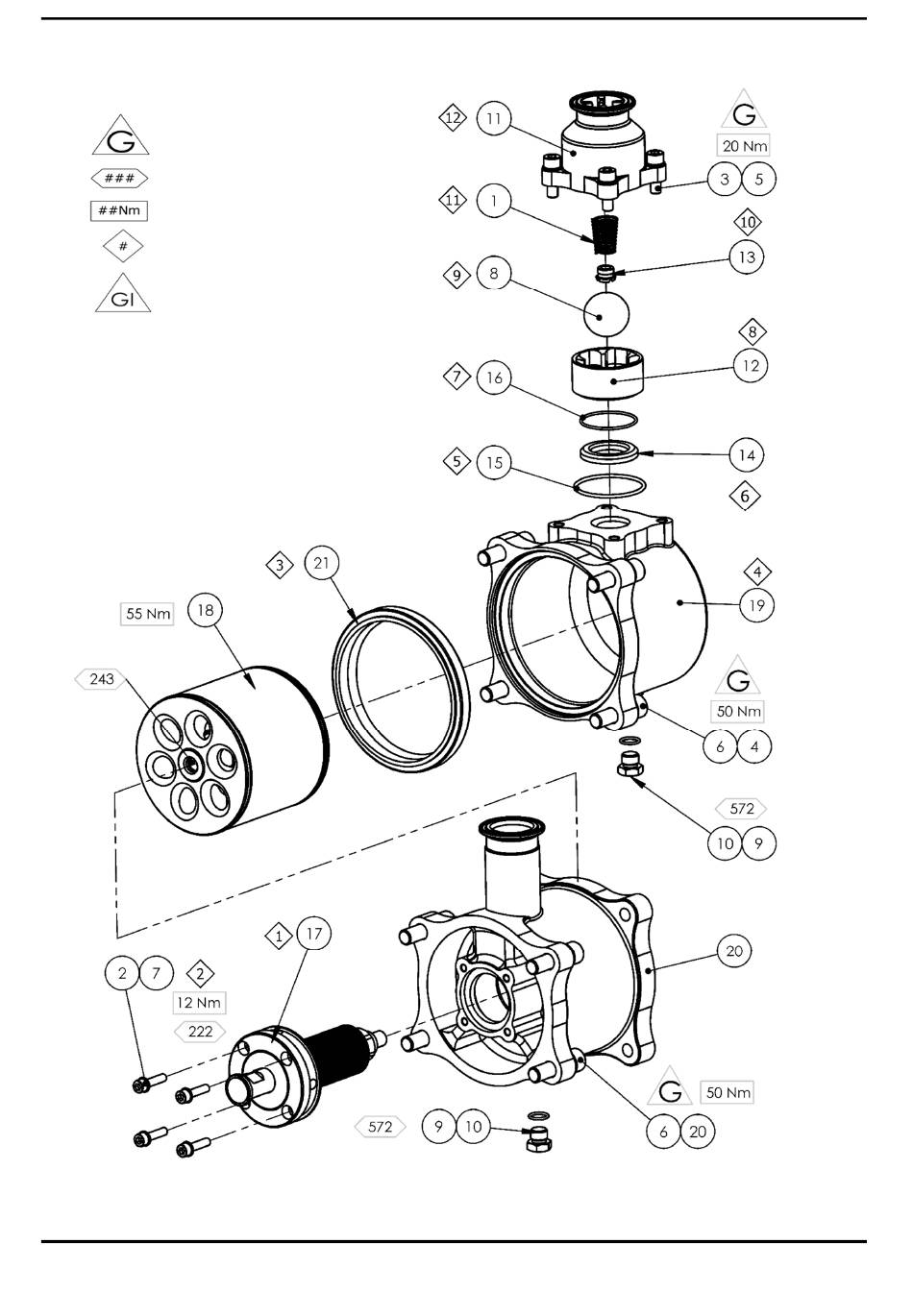 G
###
##Nm
#
GI

12 11
G
20 Nm
3 5
11 1
10
13
9 8
8
12
7 16
14
5 15
6
3 21
4
19
55 Nm 18
243
G
50 Nm
6 4
572
10 9
1 17
20
2 7 2
12 Nm
222
G 50 Nm
572 9 10
6 20