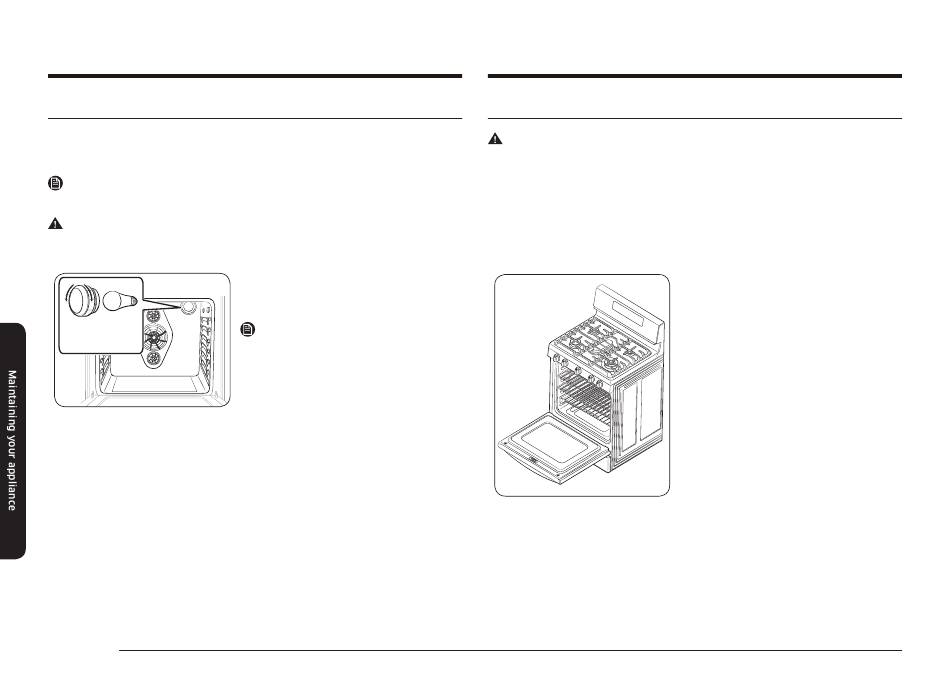 Maintaining your appliance