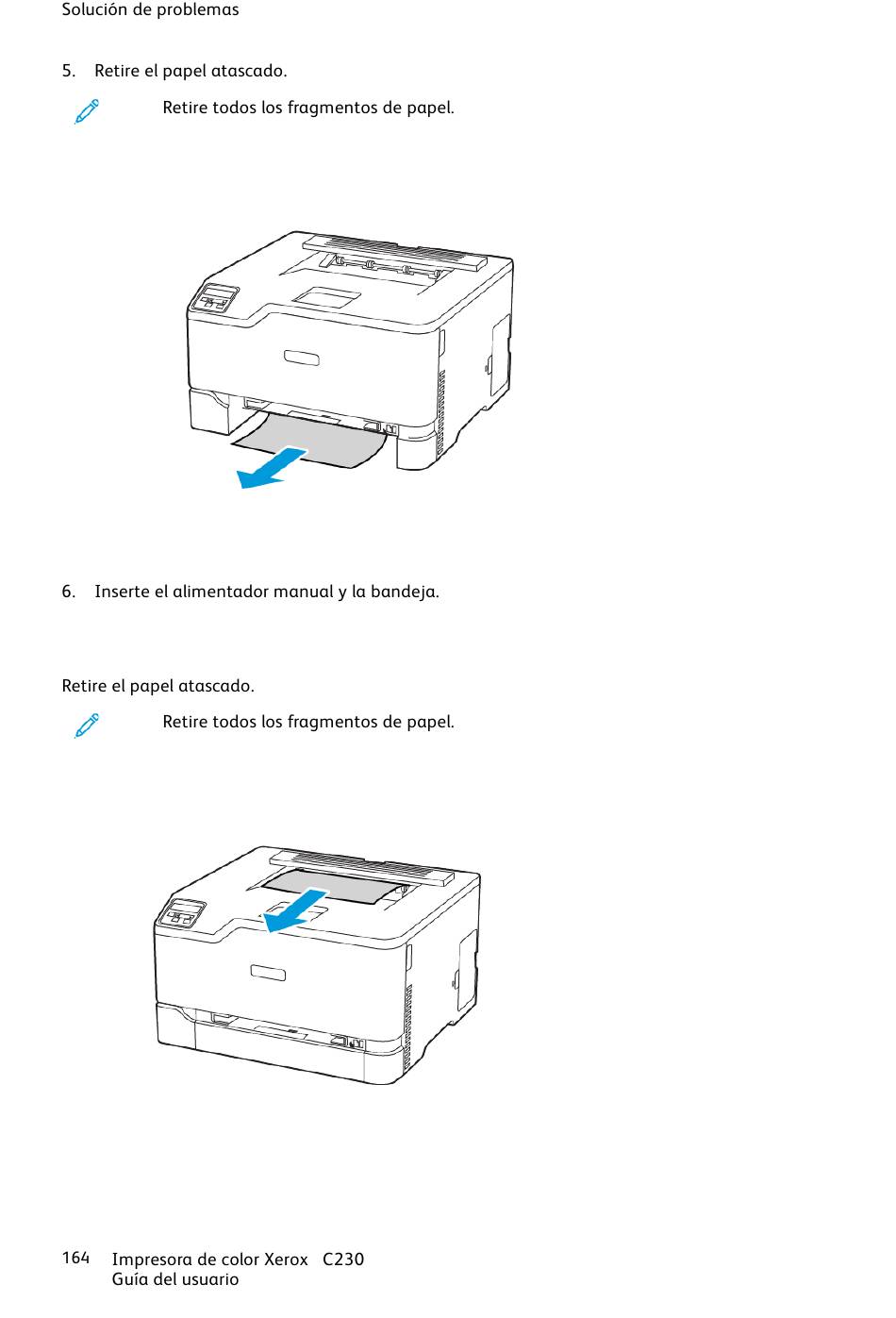 Solución de problemas

5. Retire el papel atascado.

Retire todos los fragmentos de papel.

6. Inserte el alimentador manual y la bandeja.

Retire el papel atascado.

Retire todos los fragmentos de papel.

164 Impresora de color Xerox C230
Guía del usuario