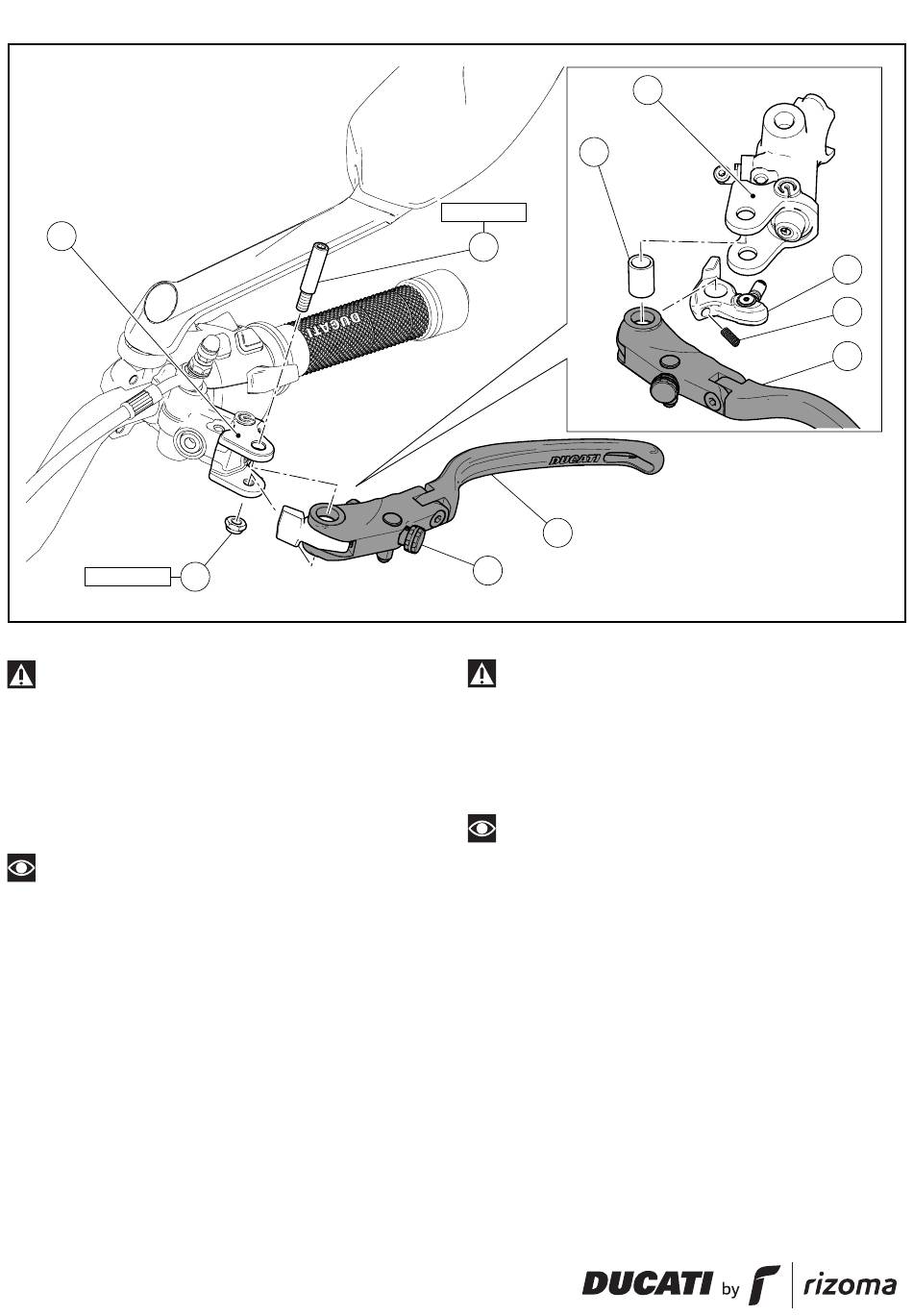 DUCATI

DUCATI

DUCATI by rizoma