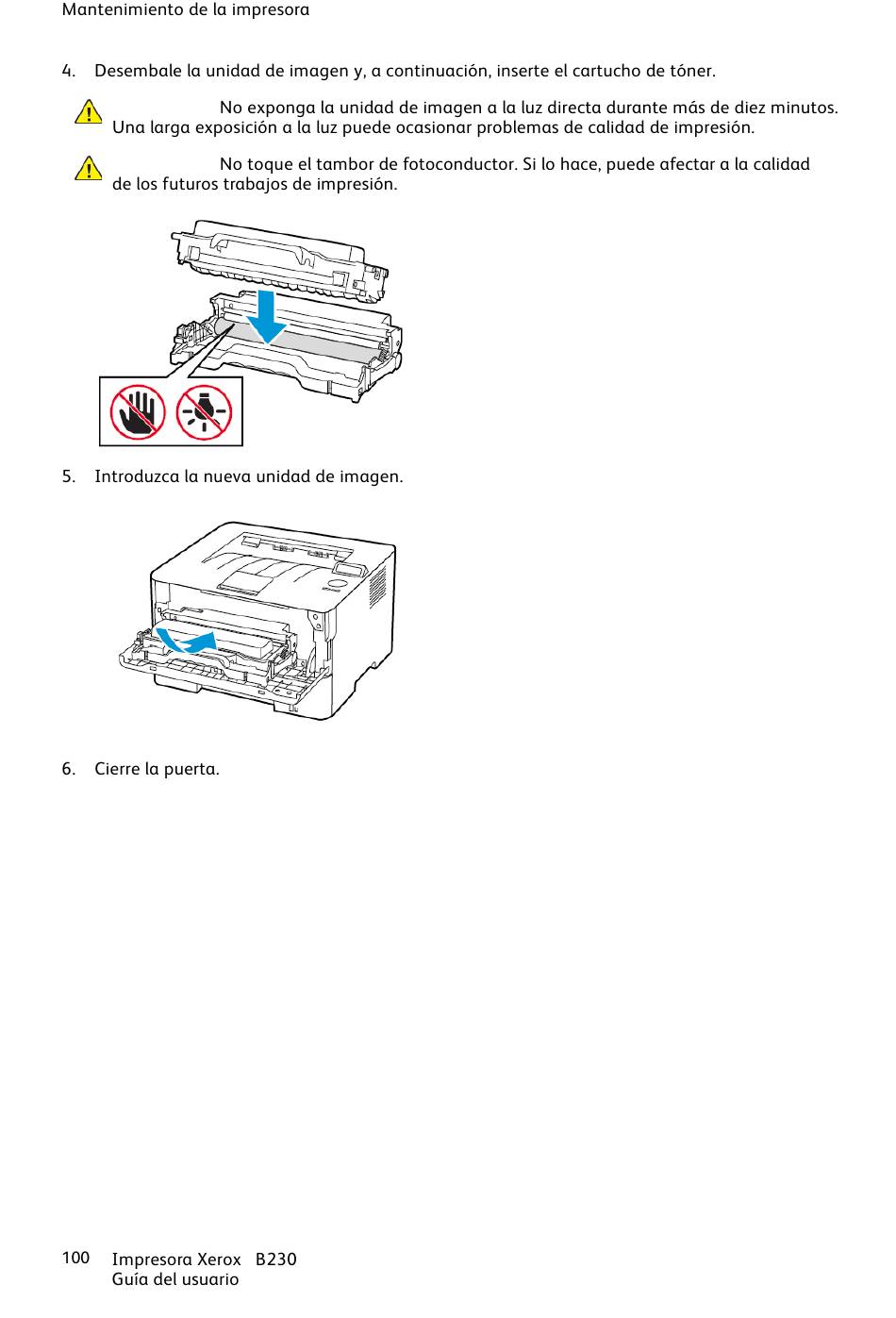 Mantenimiento de la impresora

4. Desembale la unidad de imagen y, a continuación, inserte el cartucho de tóner.

No exponga la unidad de imagen a la luz directa durante más de diez minutos. Una larga exposición a la luz puede ocasionar problemas de calidad de impresión.

No toque el tambor de fotoconductor. Si lo hace, puede afectar a la calidad de los futuros trabajos de impresión.

5. Introduzca la nueva unidad de imagen.

6. Cierre la puerta.

100 Impresora Xerox B230
Guía del usuario