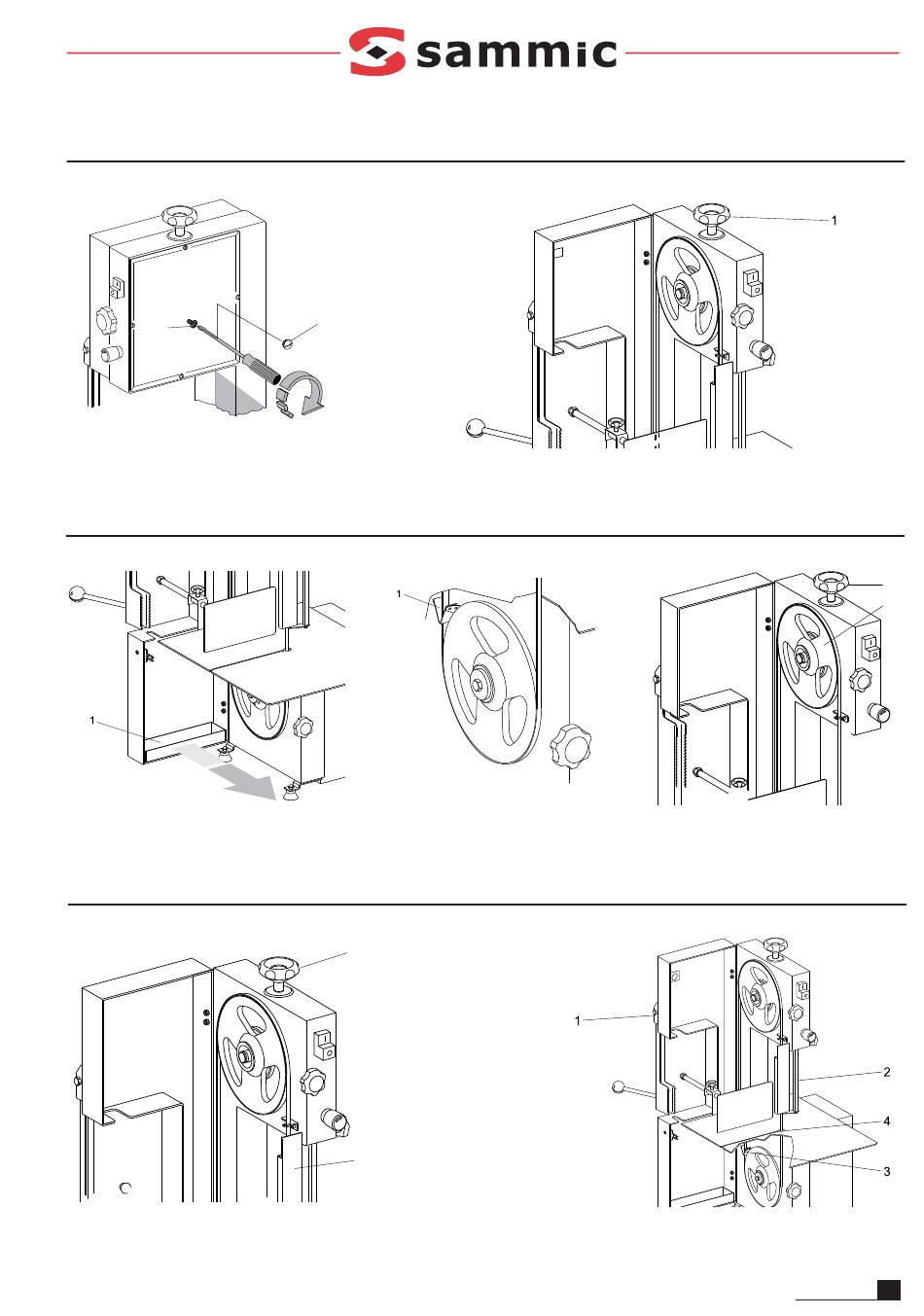 sammic

1

1

1

1

2

4

3