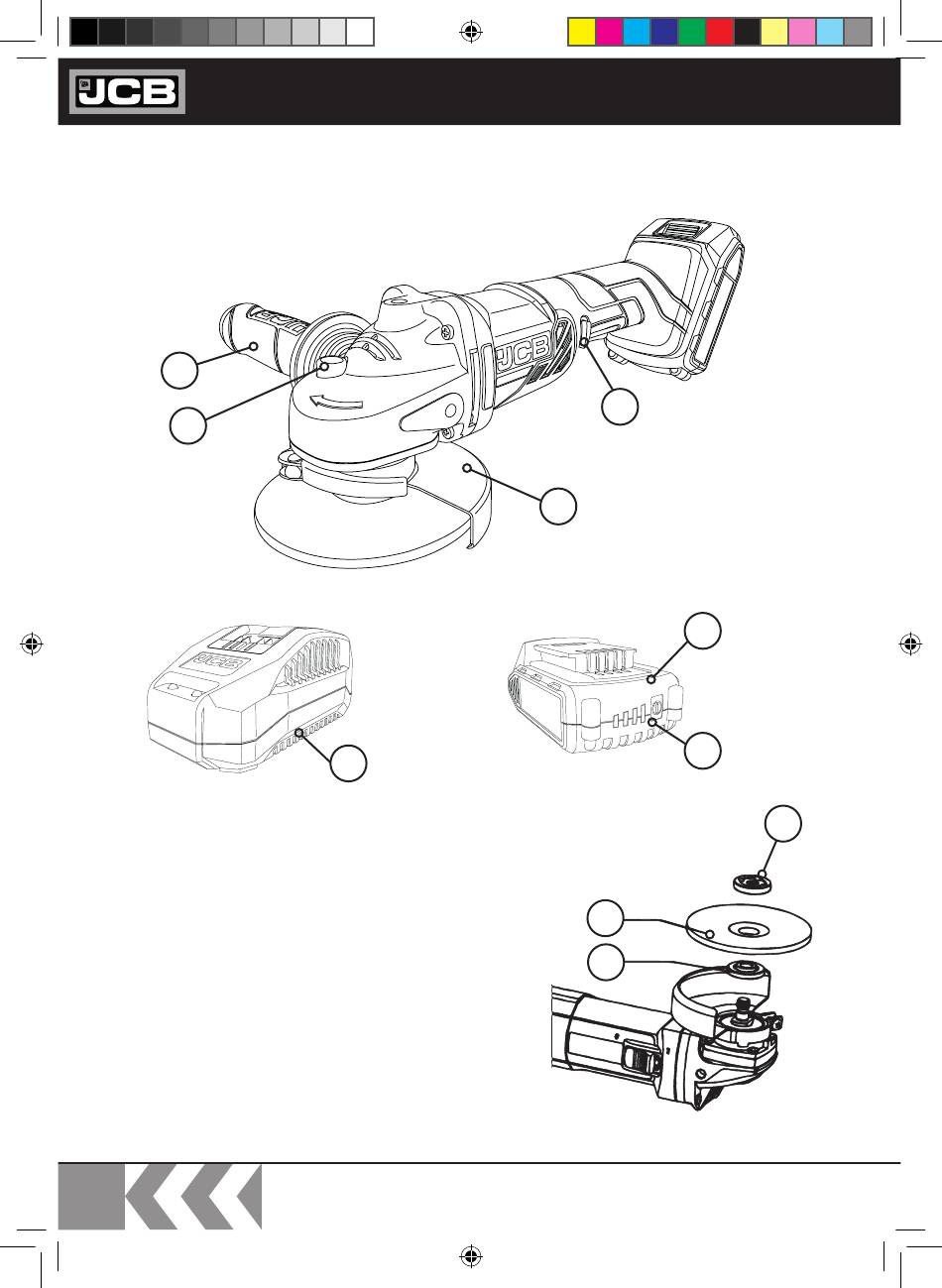 JCB

JCB

JCB

JCB