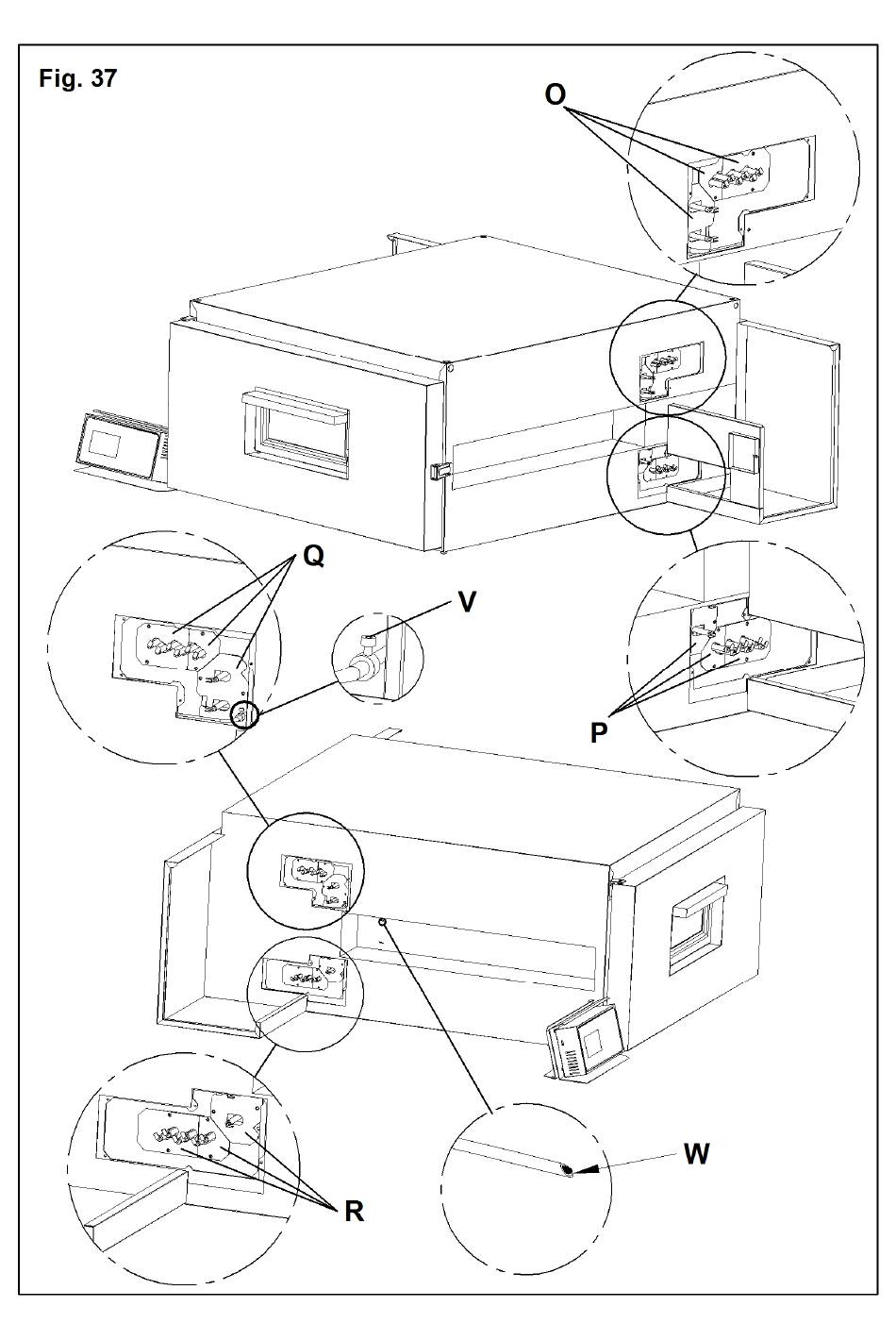 Fig. 37

O

Q

V

P

R

W