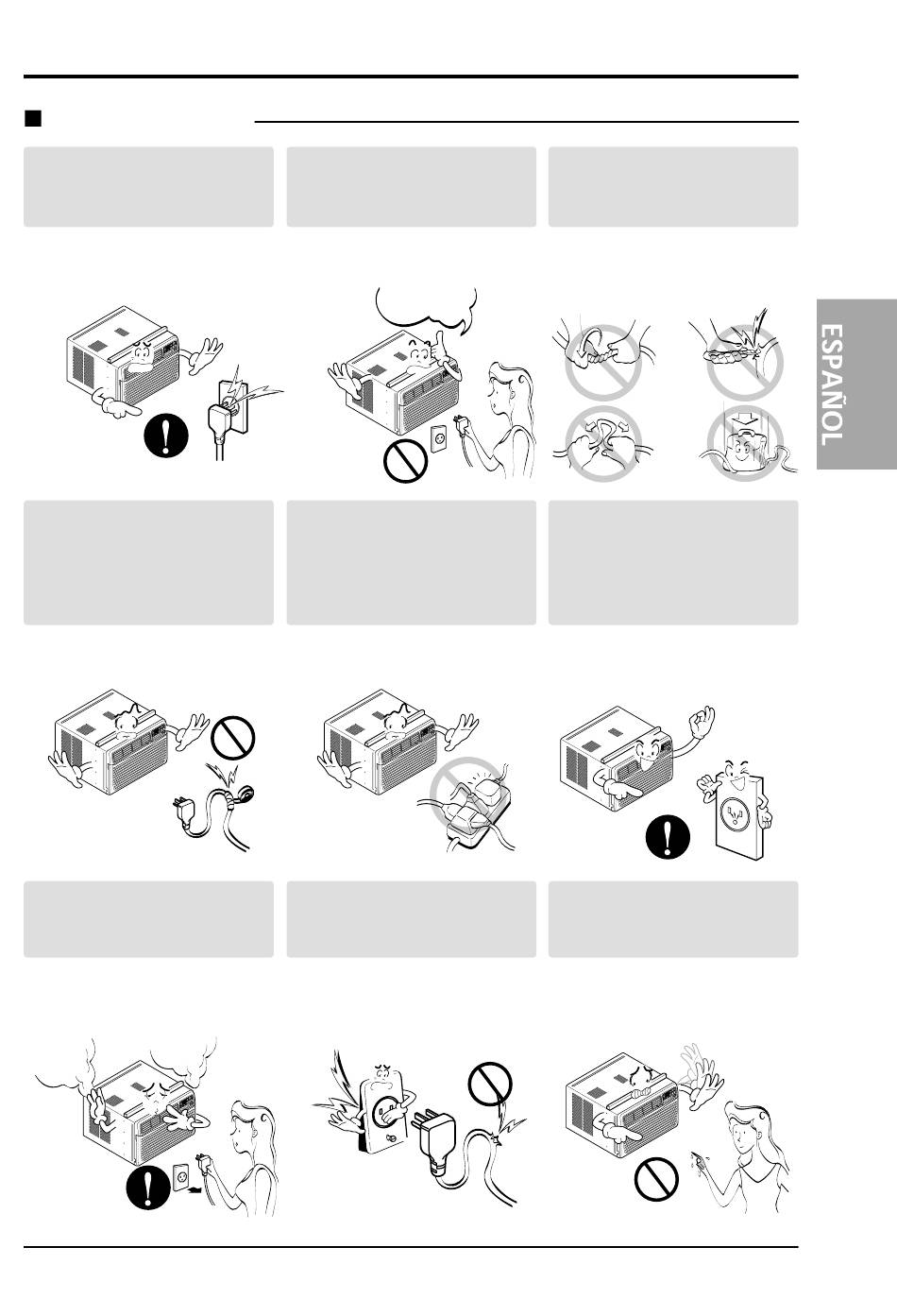 ESPAÑOL