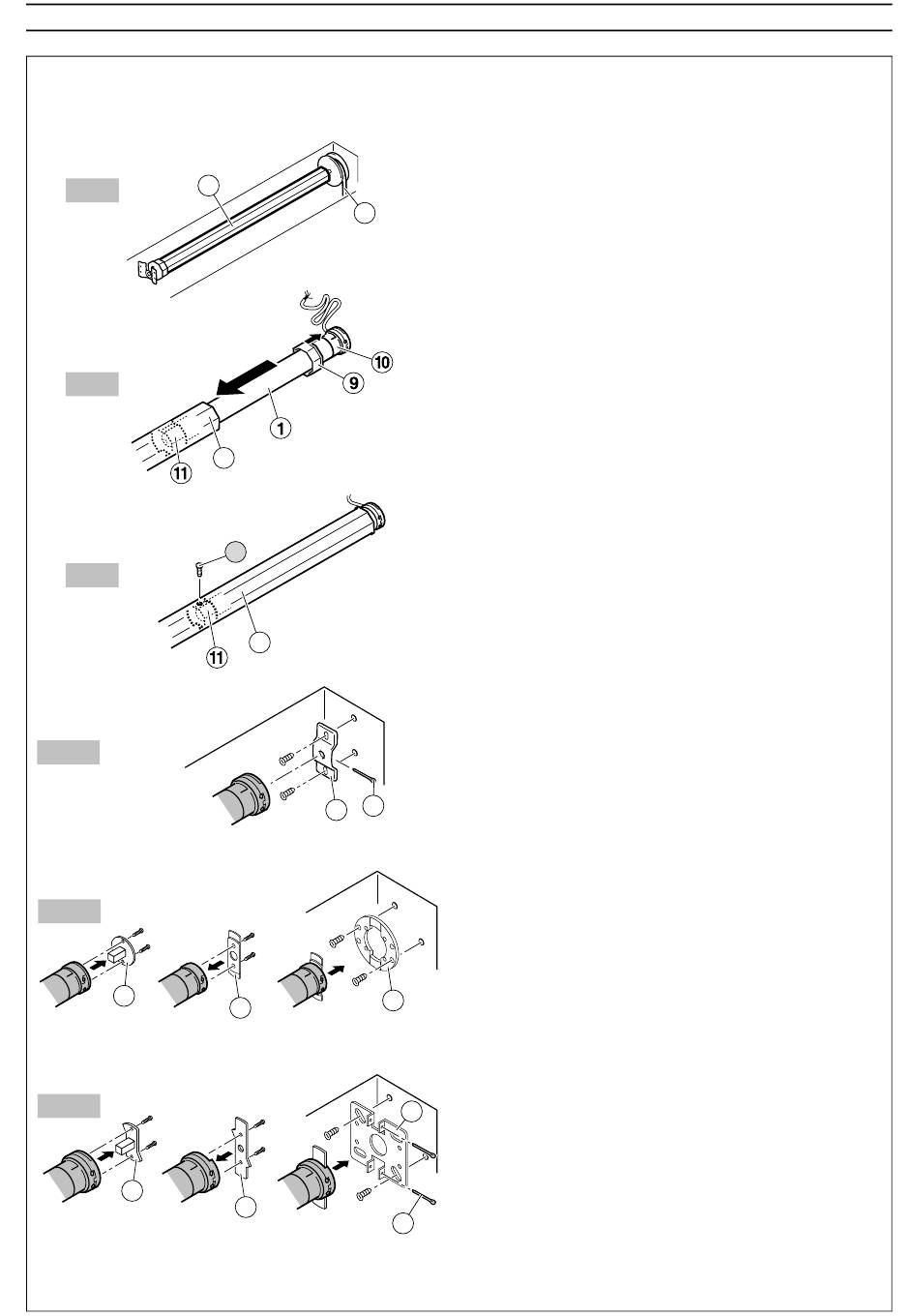 10
9
1
11
11