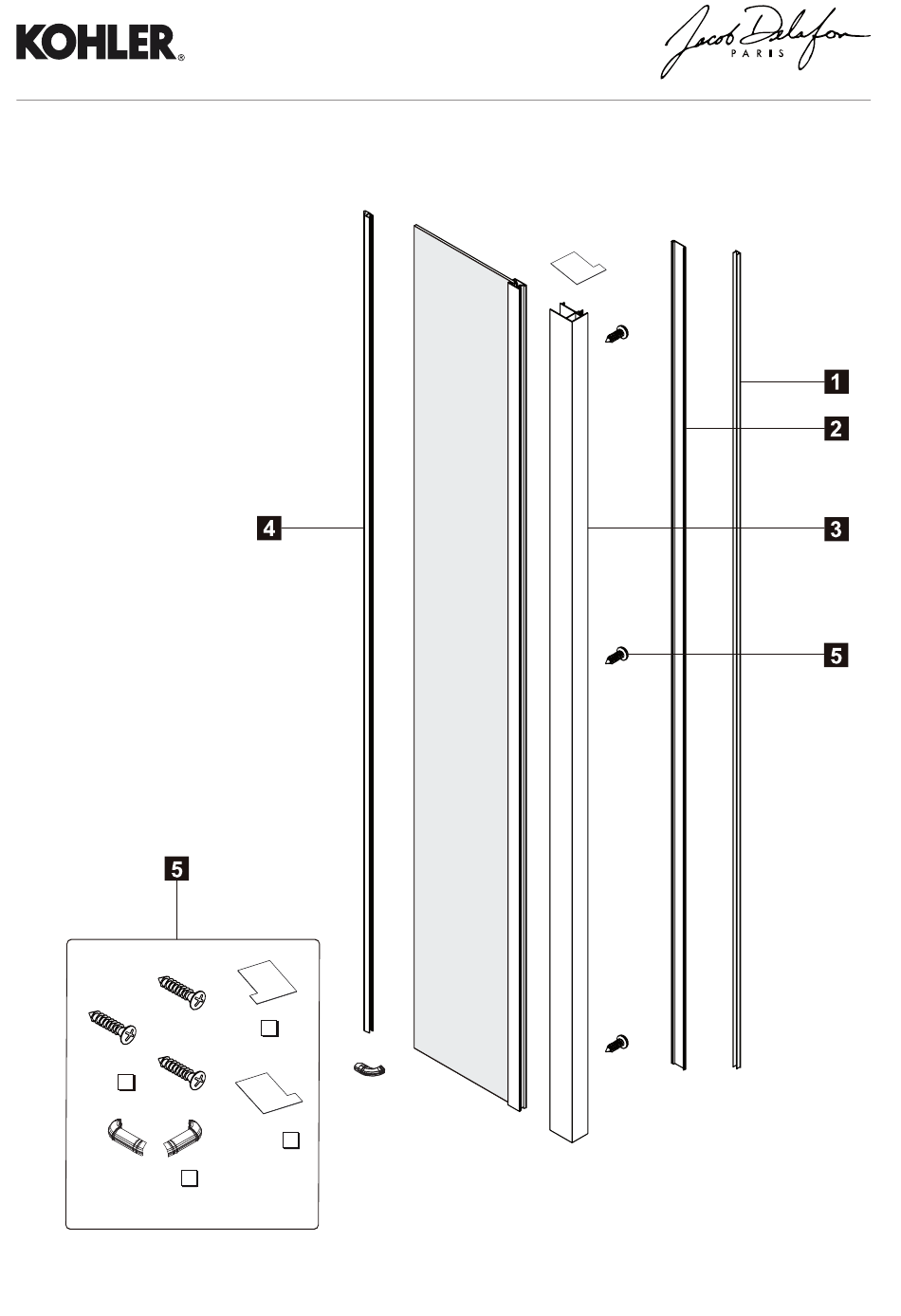 KOHLER®

Jacob Delafon PARIS

1
2
4
3
5
5