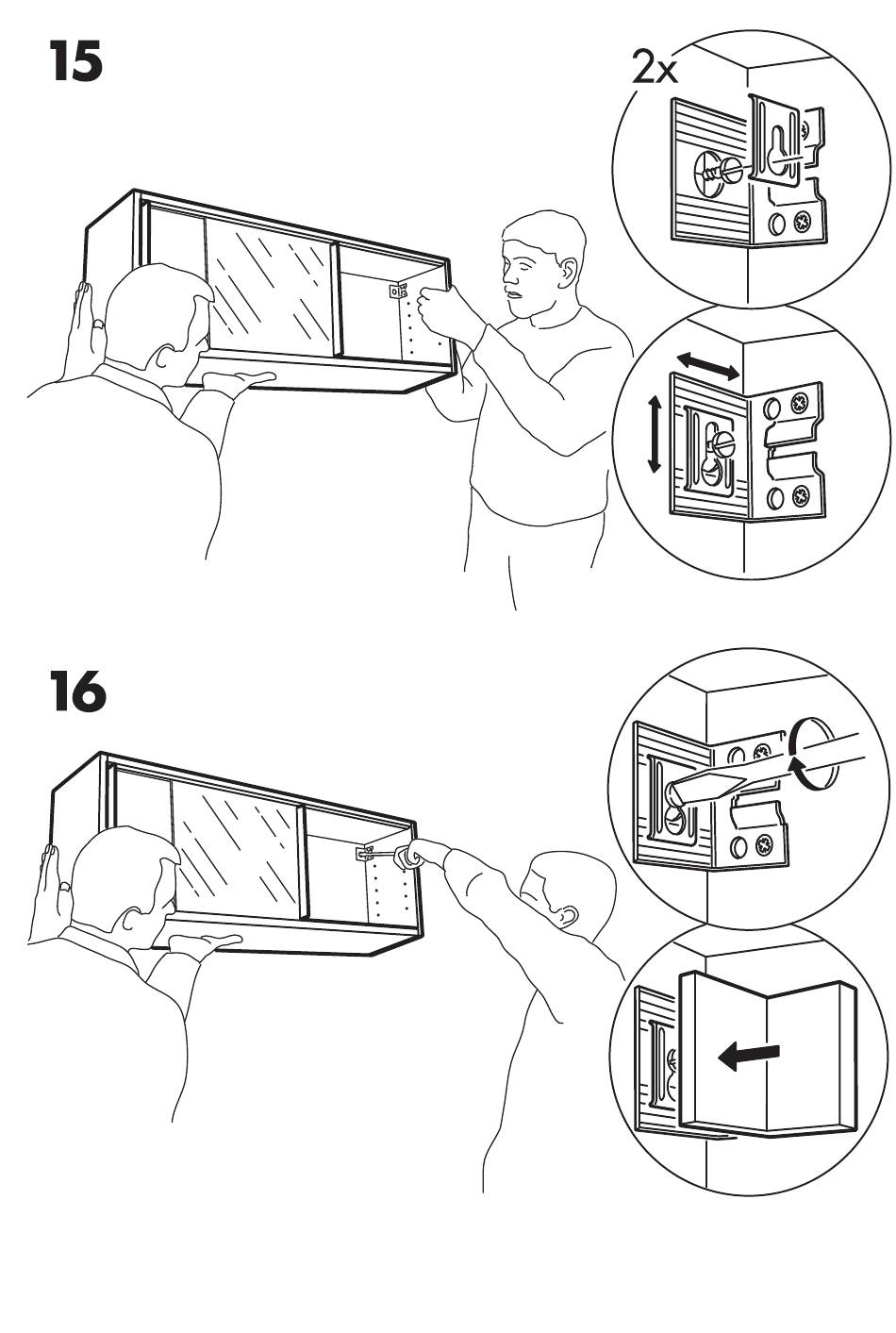 15

2x

16