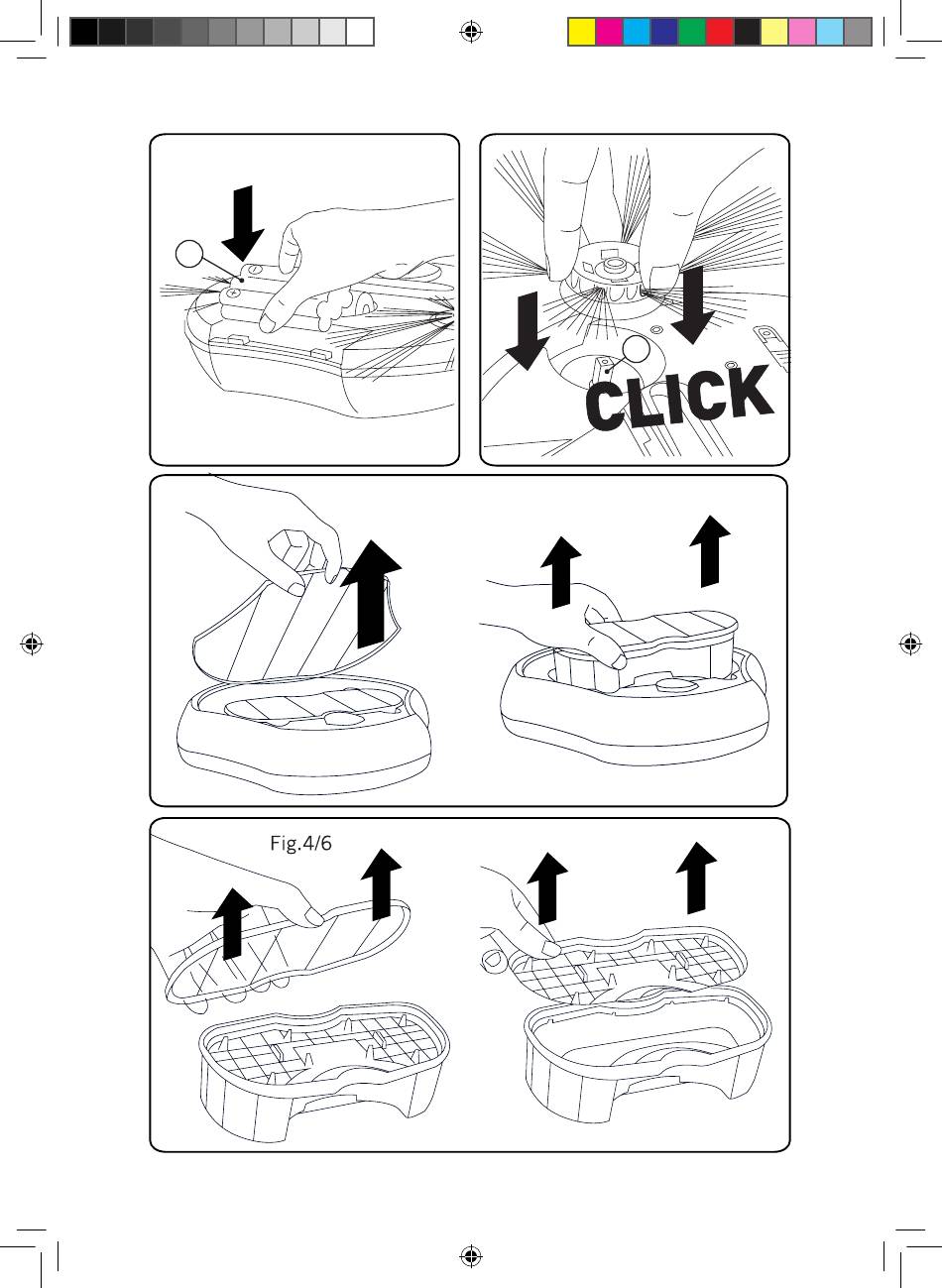 CLICK

Fig.4/6