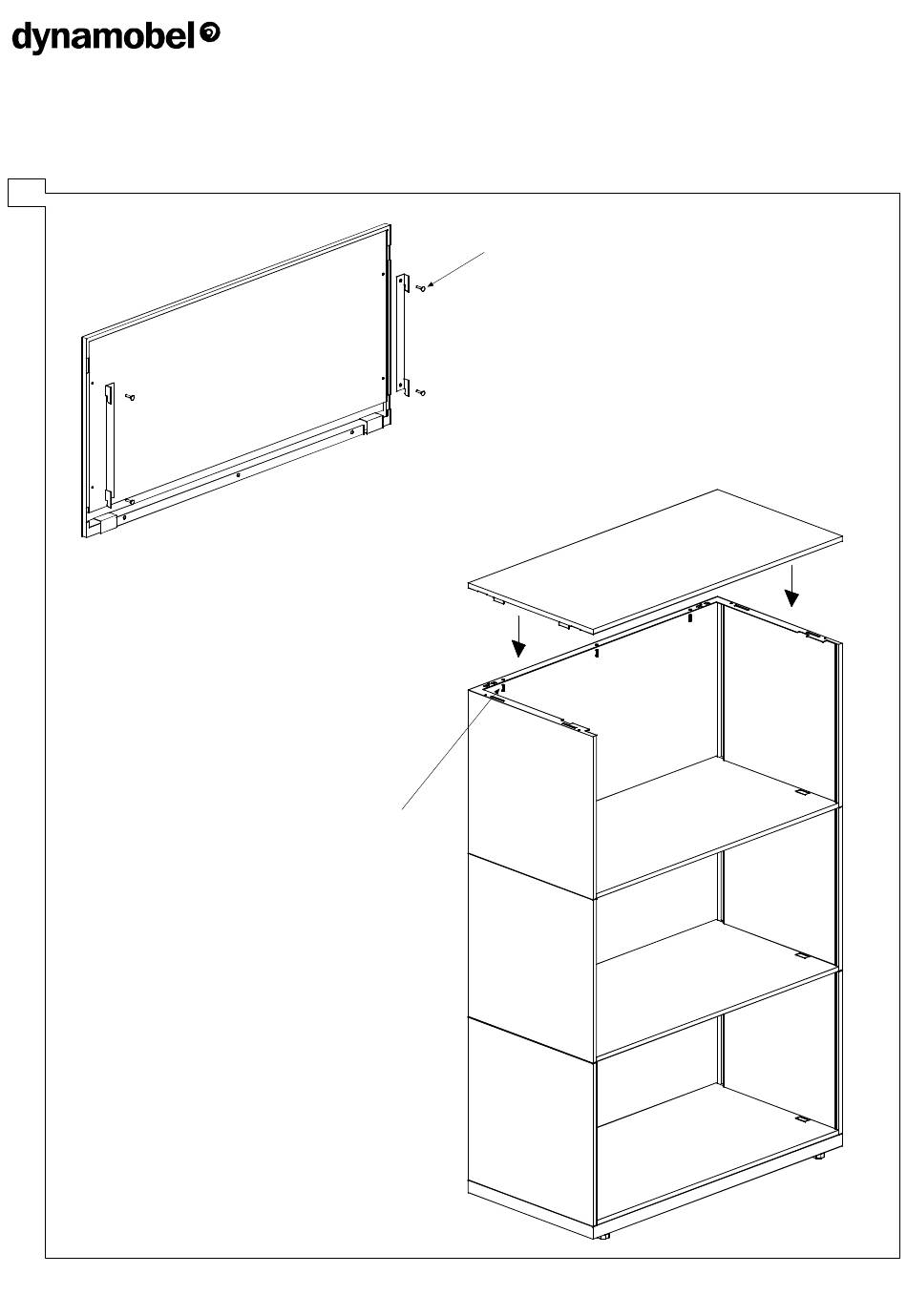 dynamobel