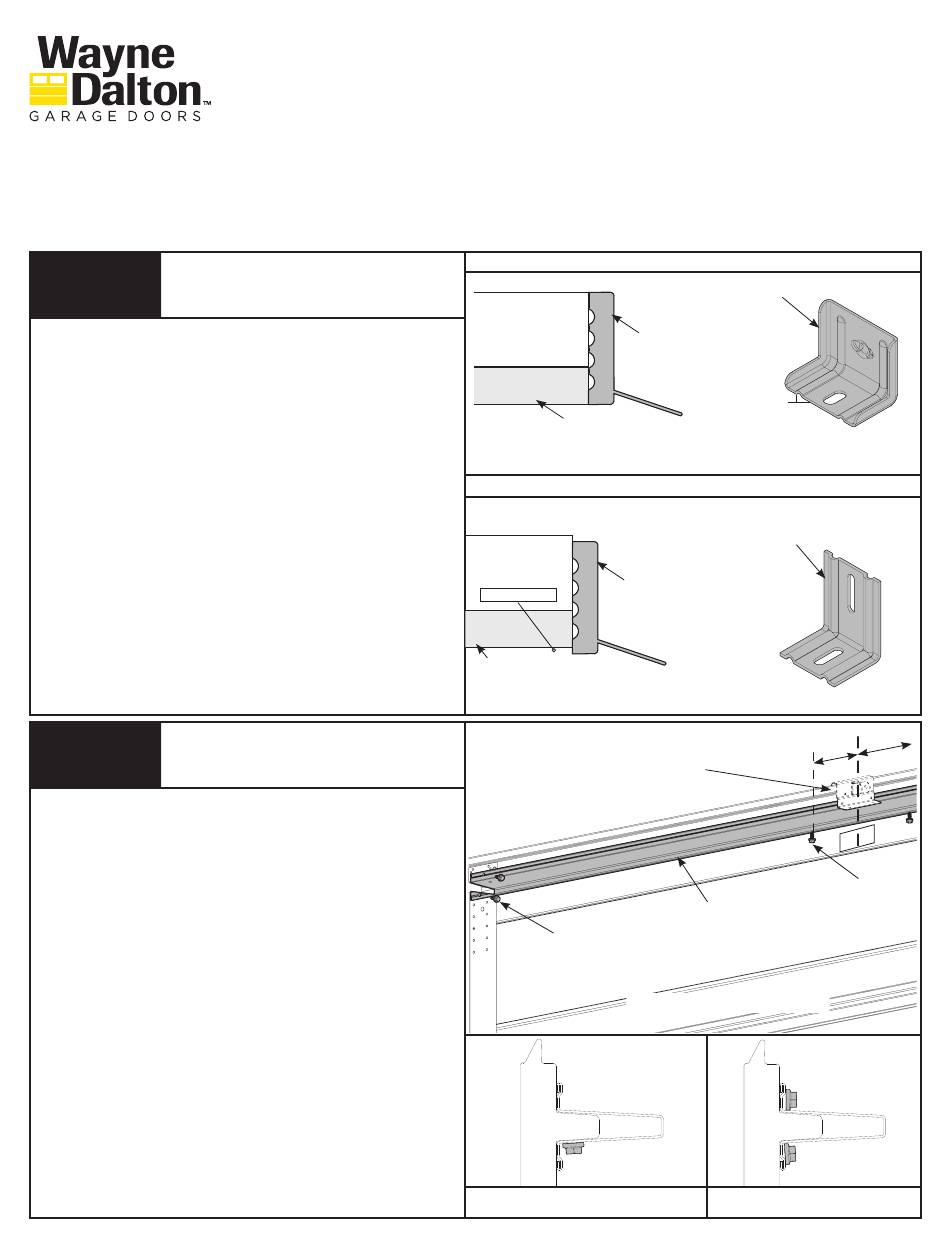 Wayne Dalton™
GARAGE DOORS