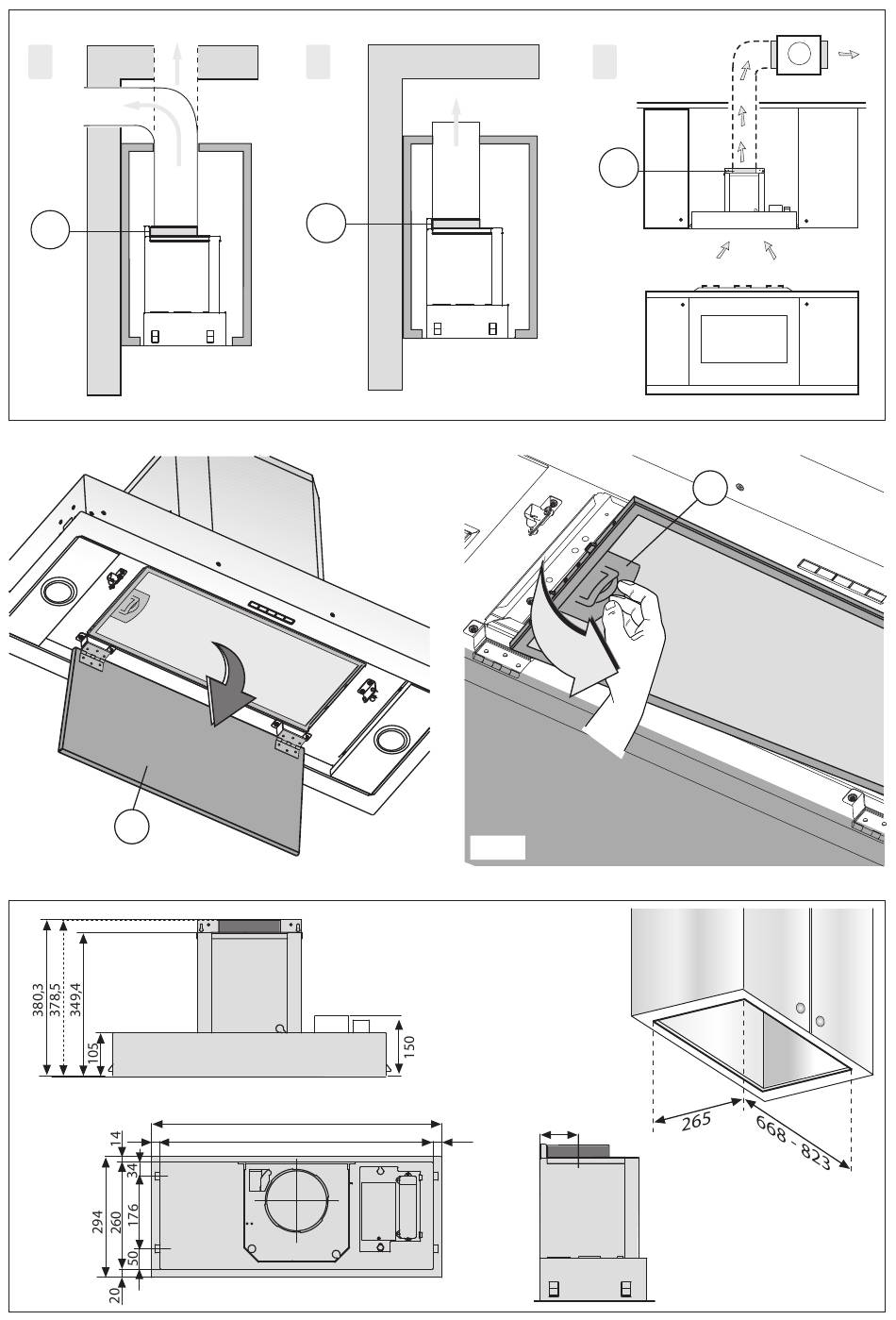 380,3
378,5
349,4
105
150
14
34
294
260
176
50
20
265
668 - 823