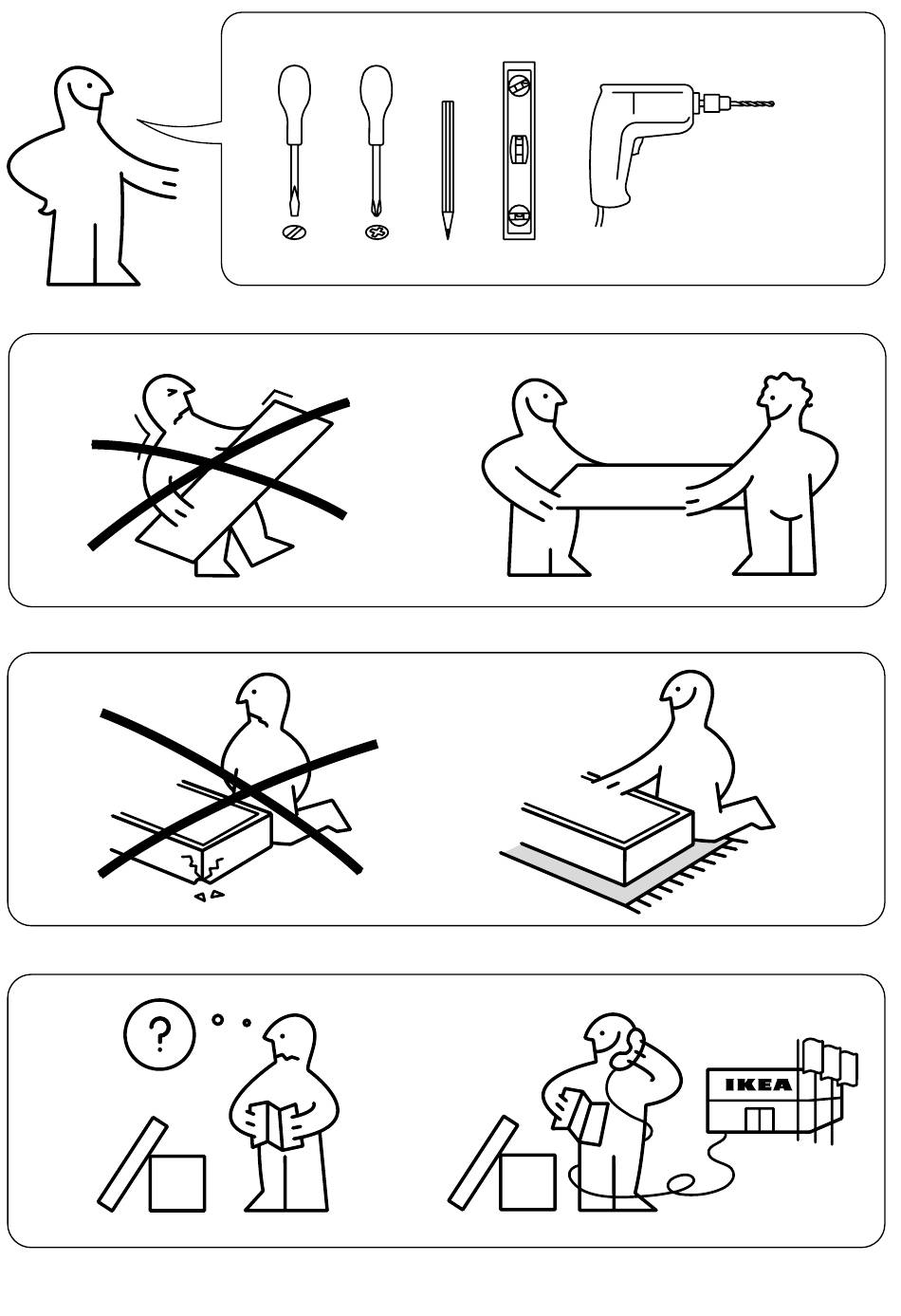 ?

IKEA