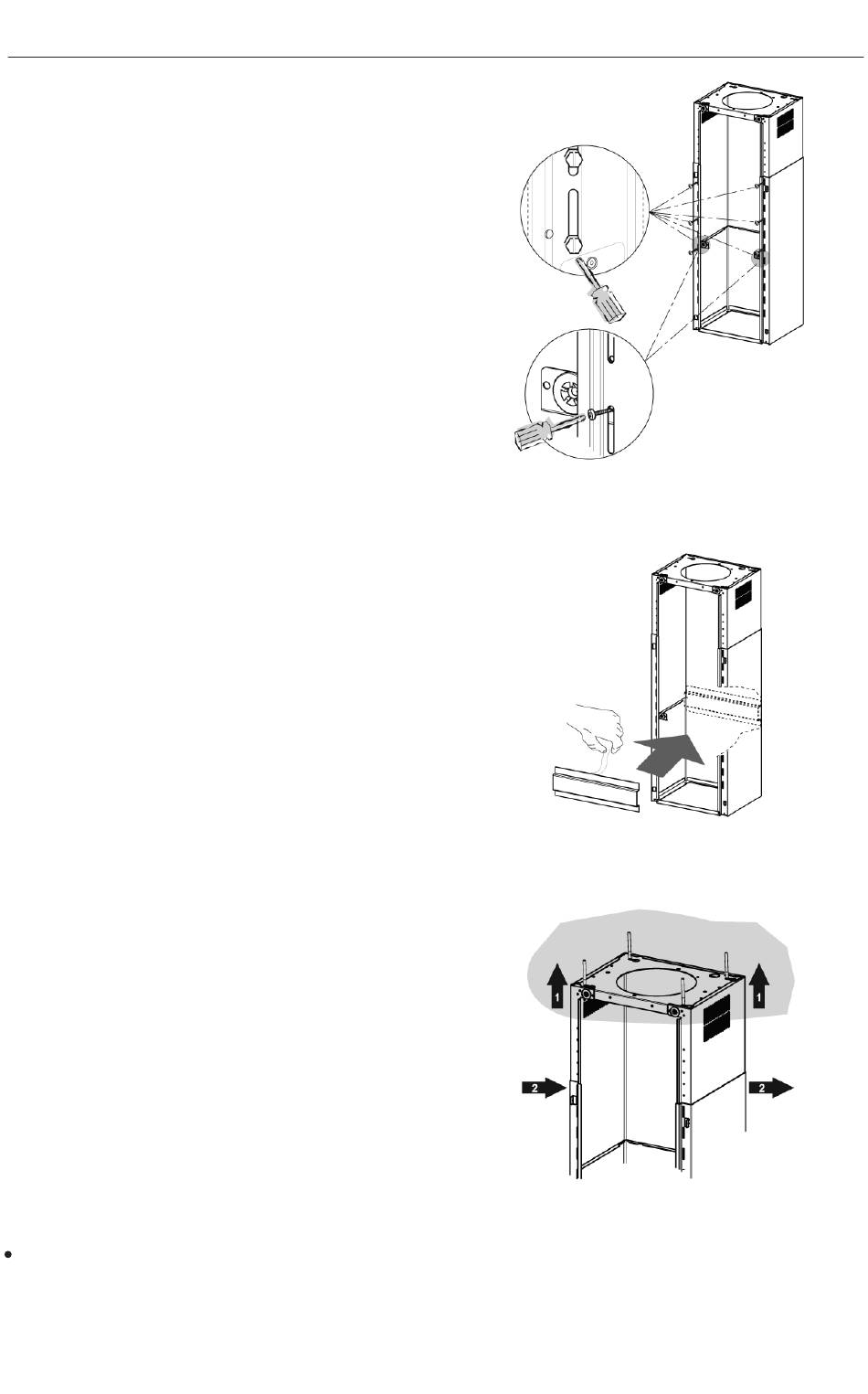 1

1

2

2