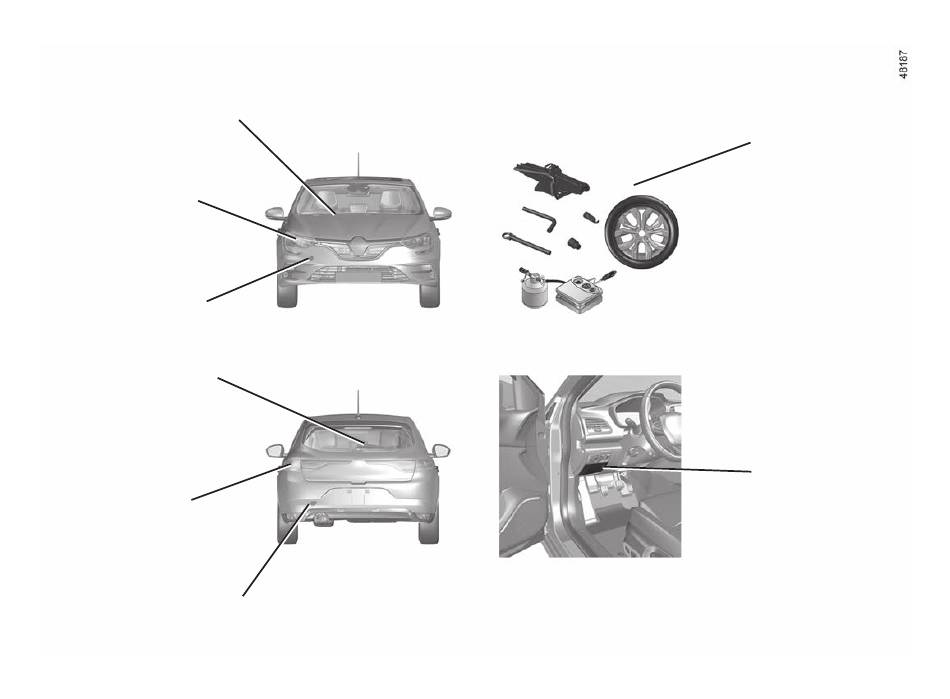 48187