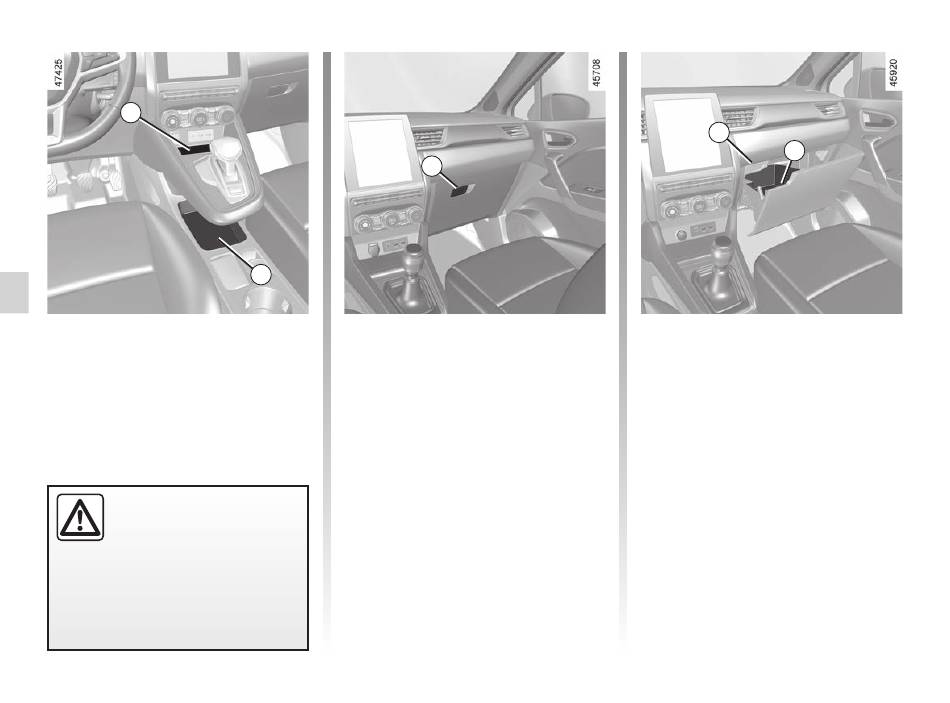 47425

45708

45920