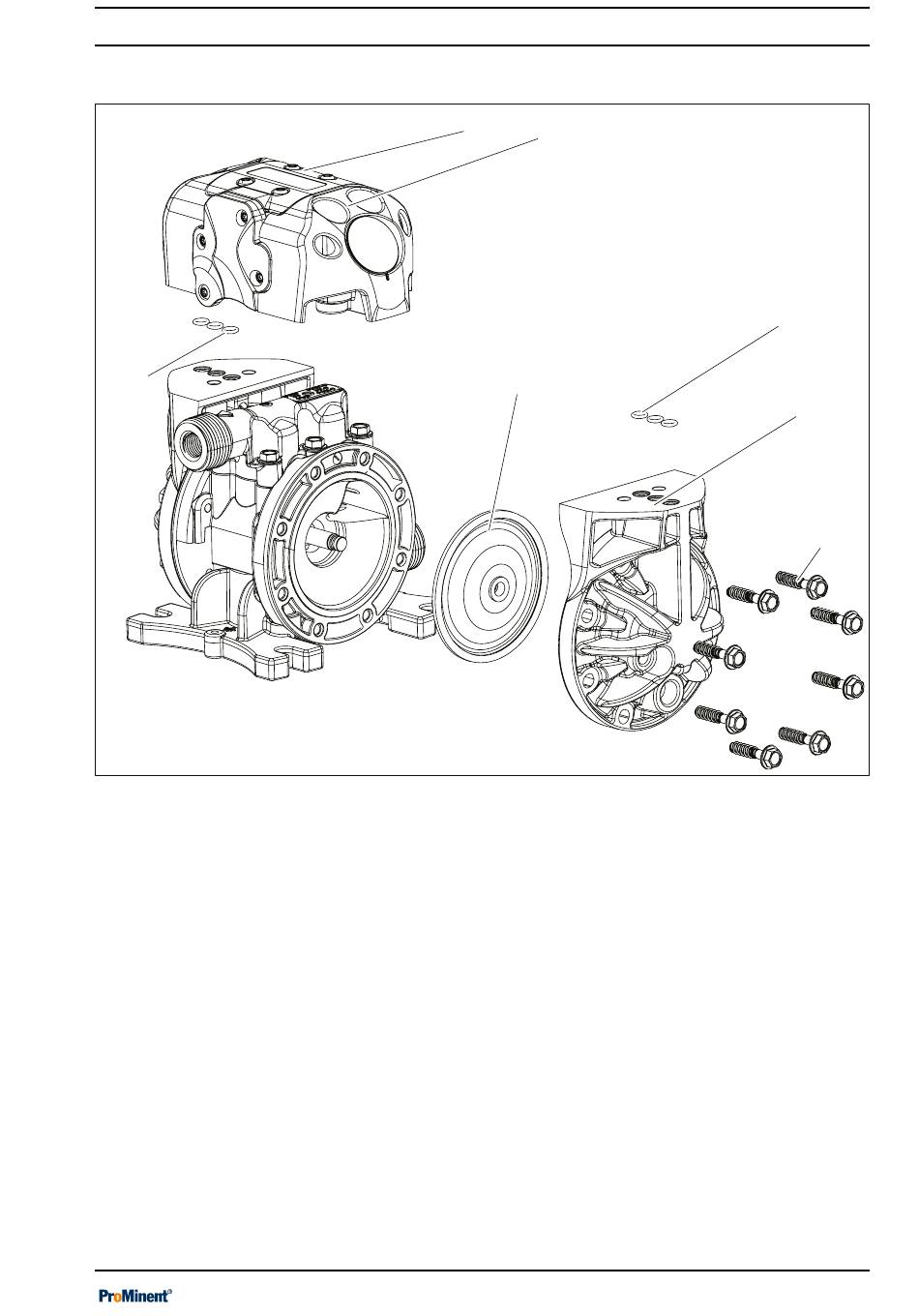 ProMinent®