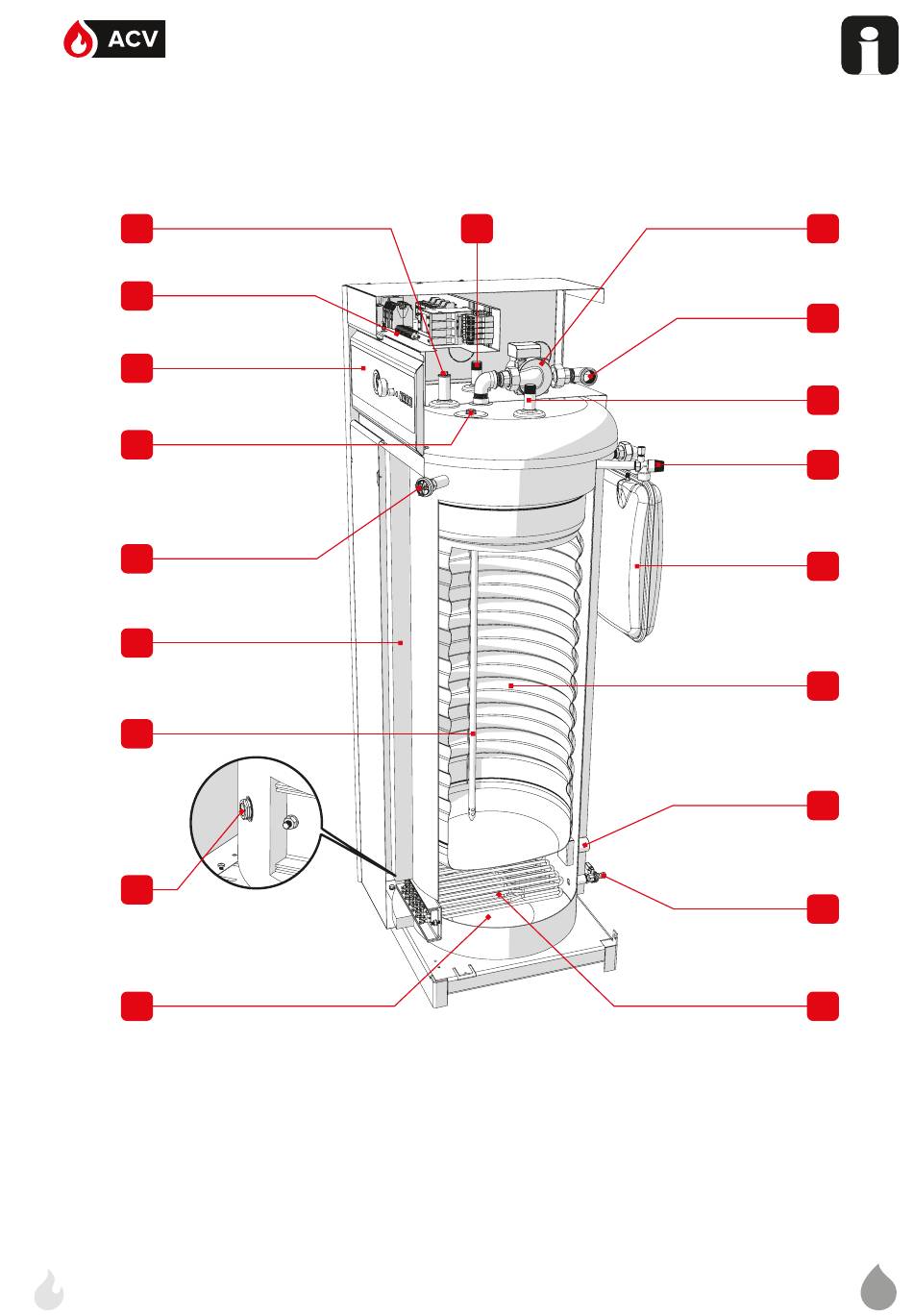 ACV