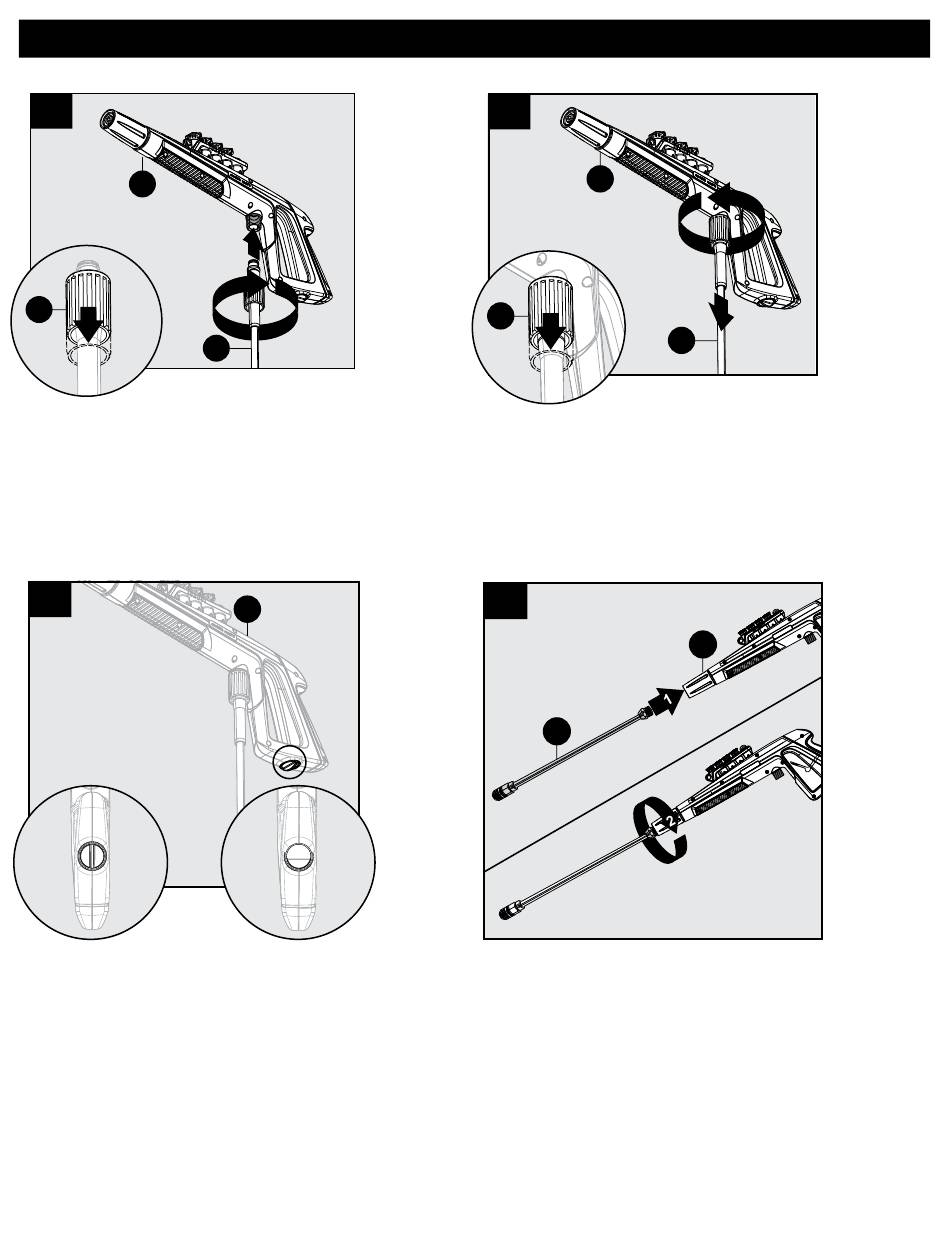 1
2