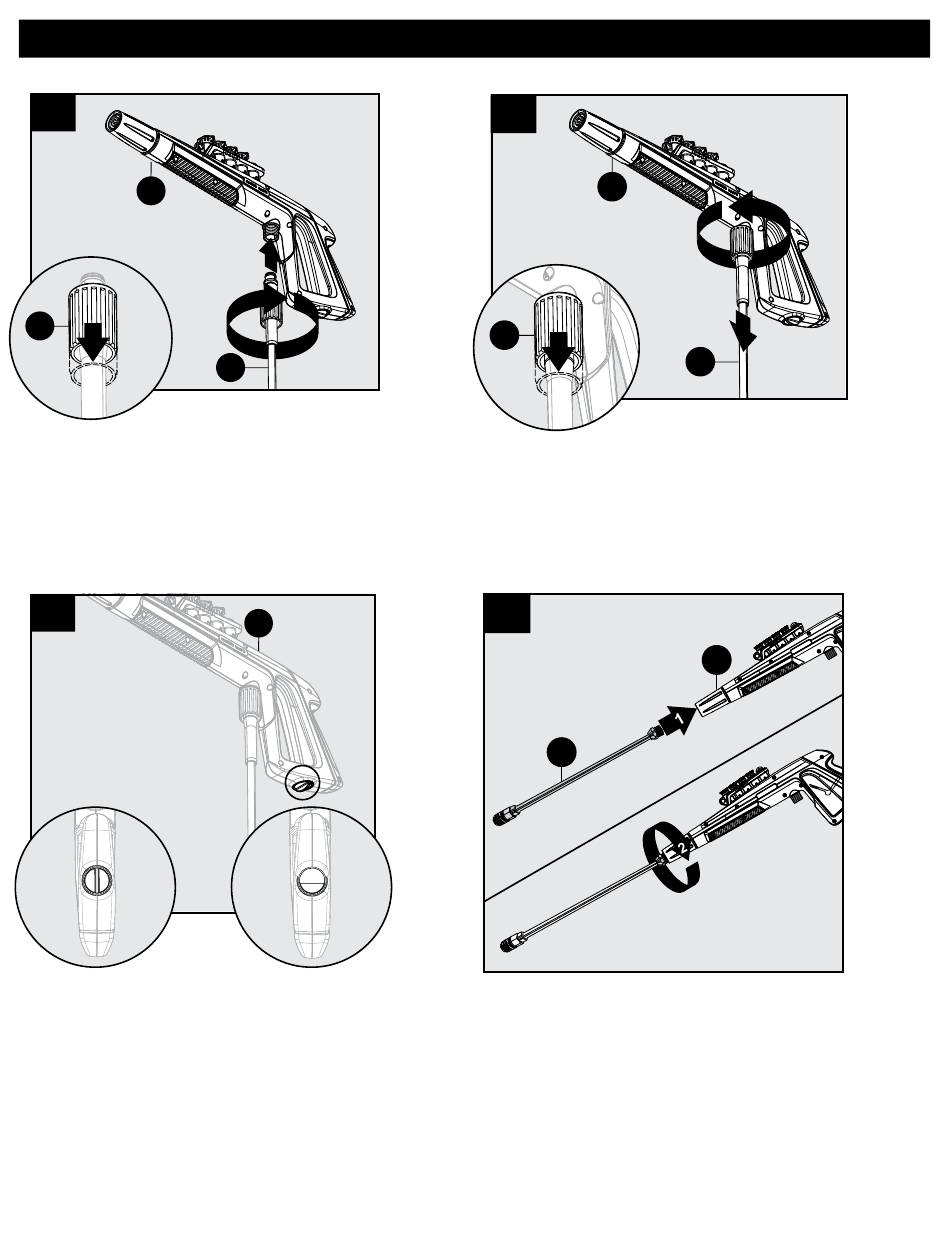 1

2