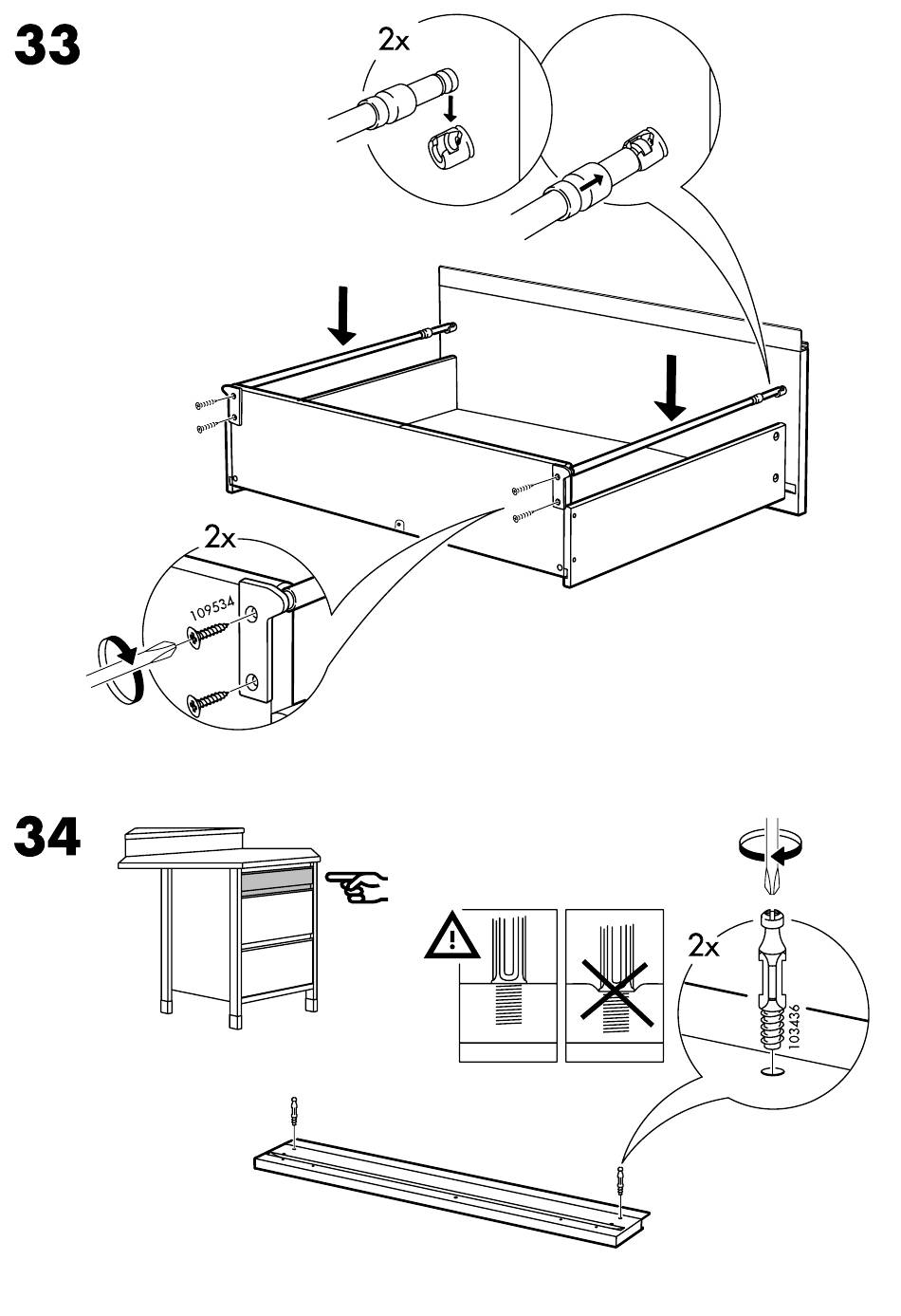 33

2x

2x

109534

34

2x

103436