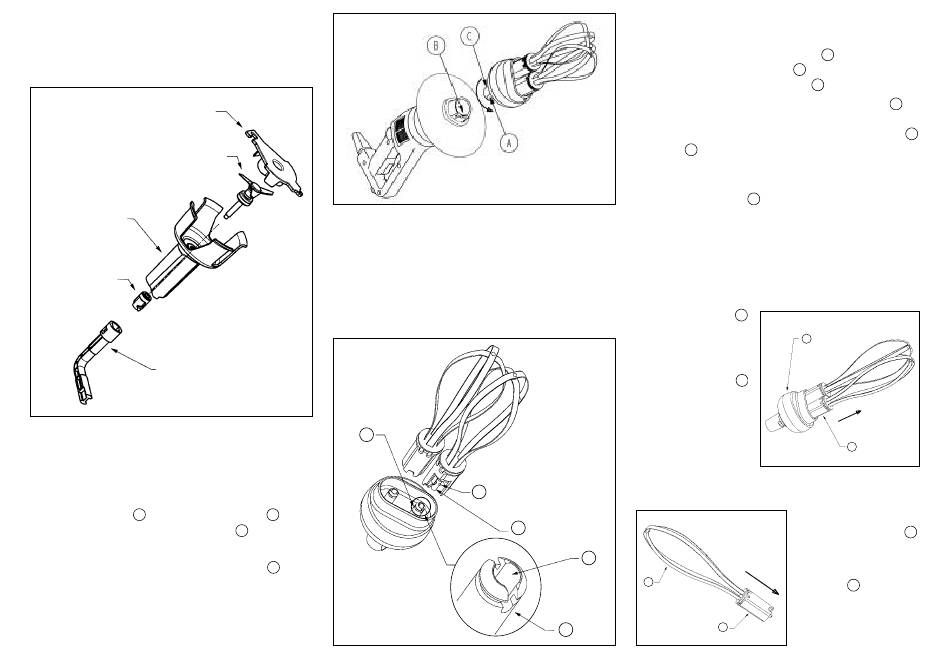 B
C
A