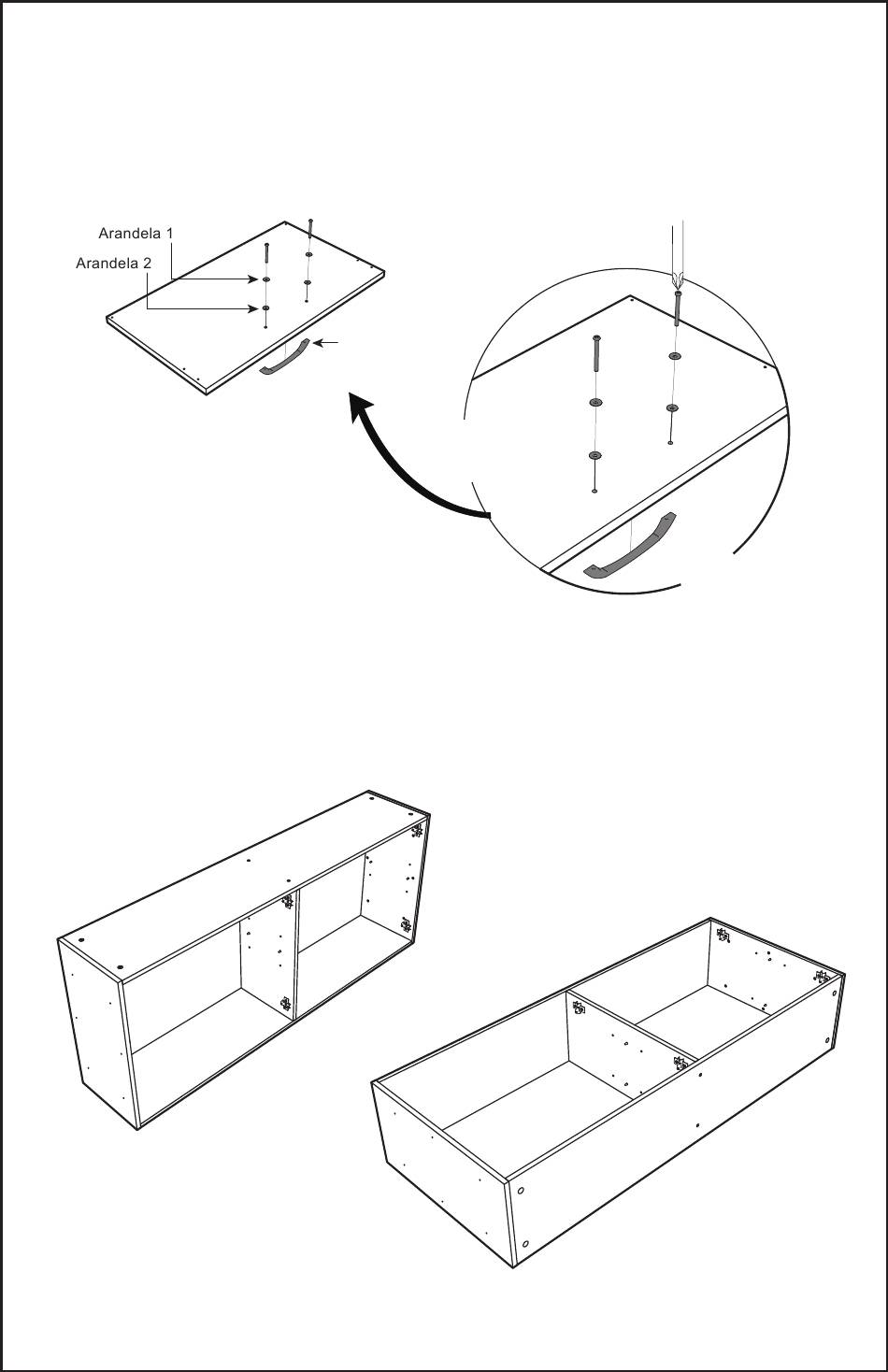 Arandela 1
Arandela 2