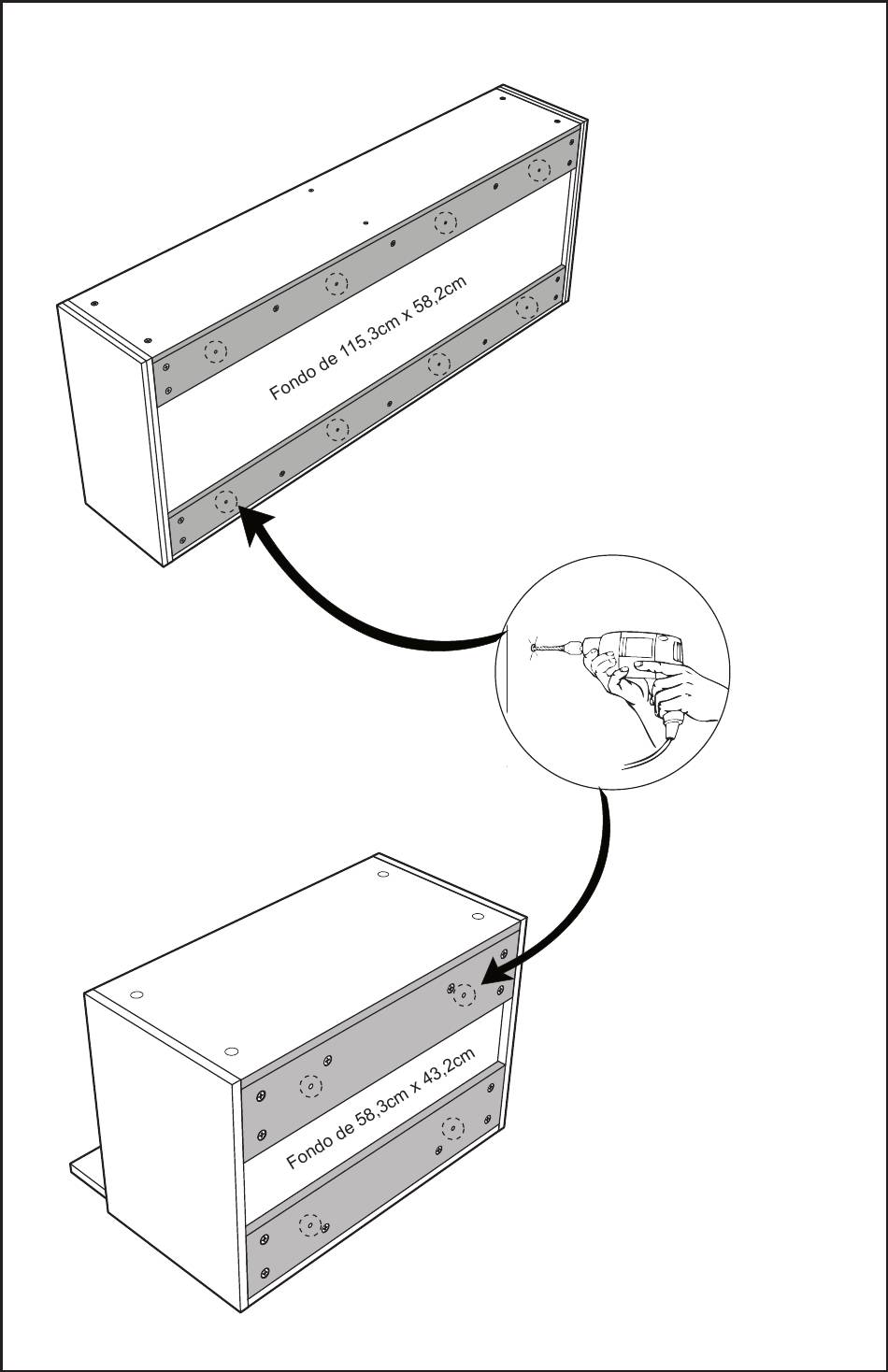 Fondo de 115,3cm x 58,2cm

Fondo de 58,3cm x 43,2cm