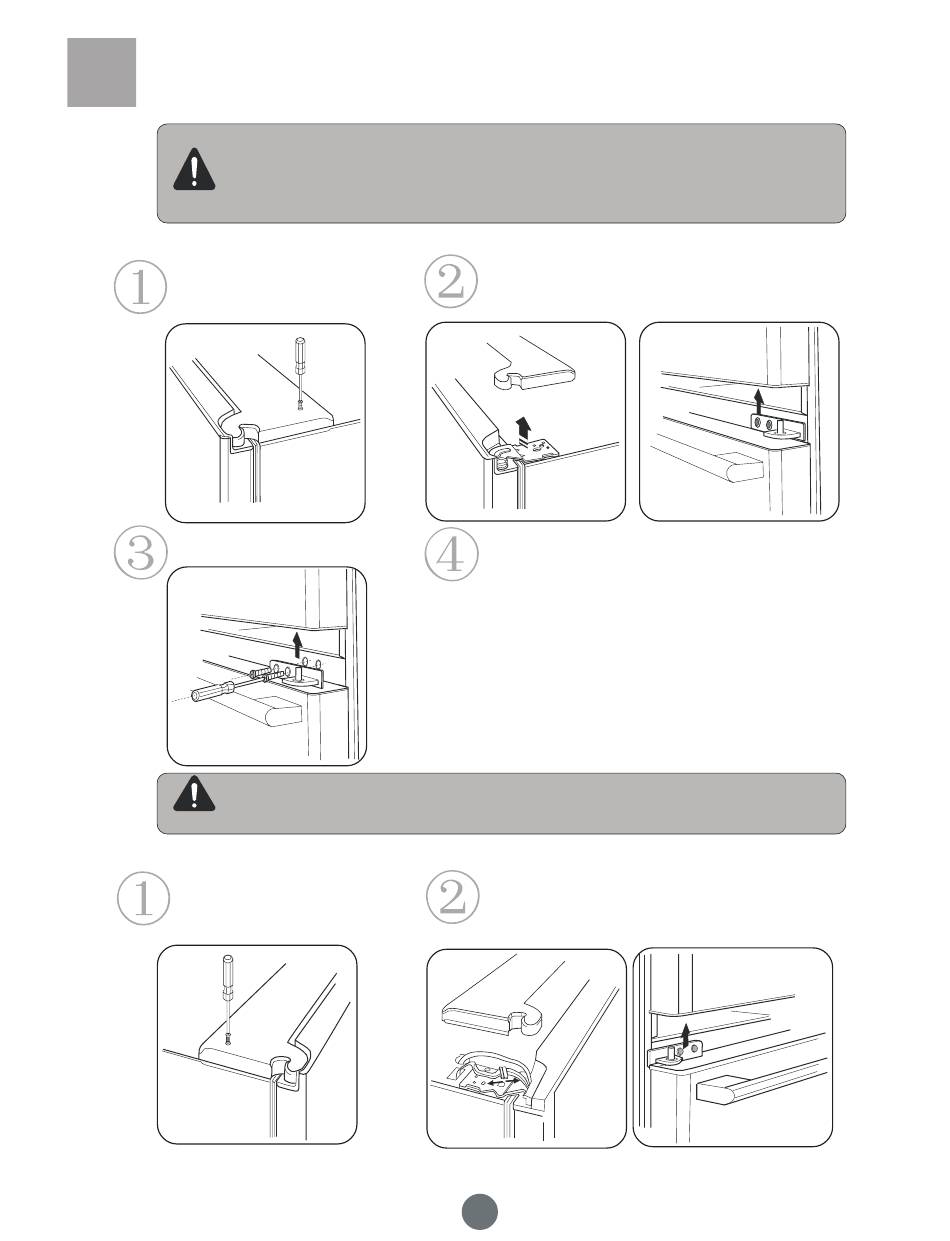 ①

②

③

④

①

②