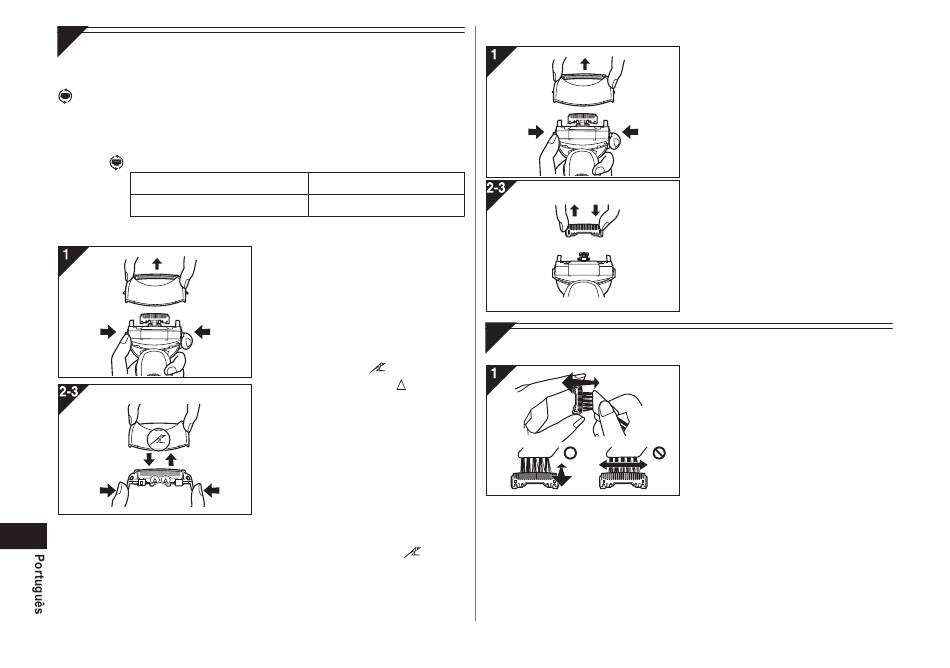 1

2-3

1

2-3

1

Português