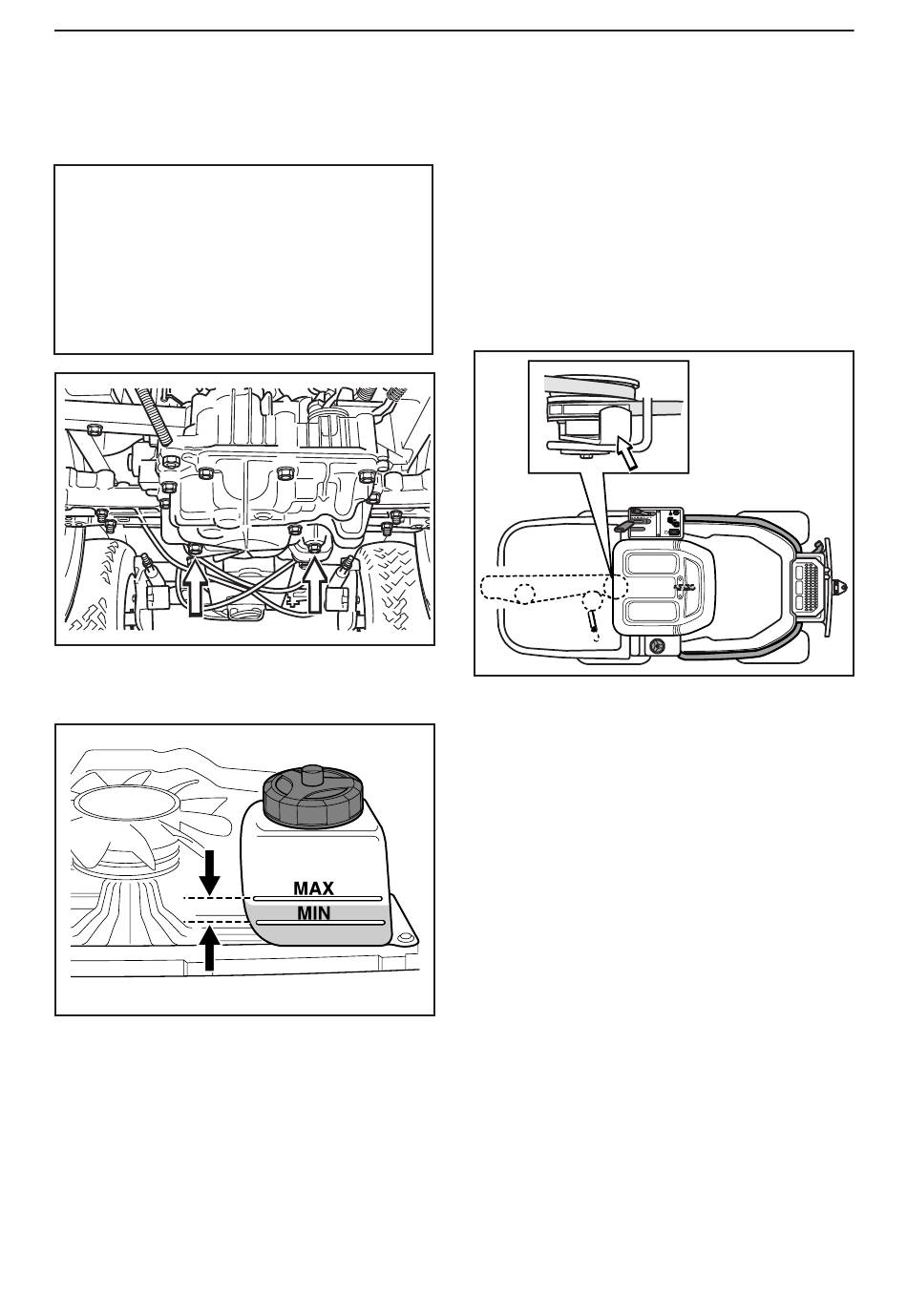 MAX
MIN