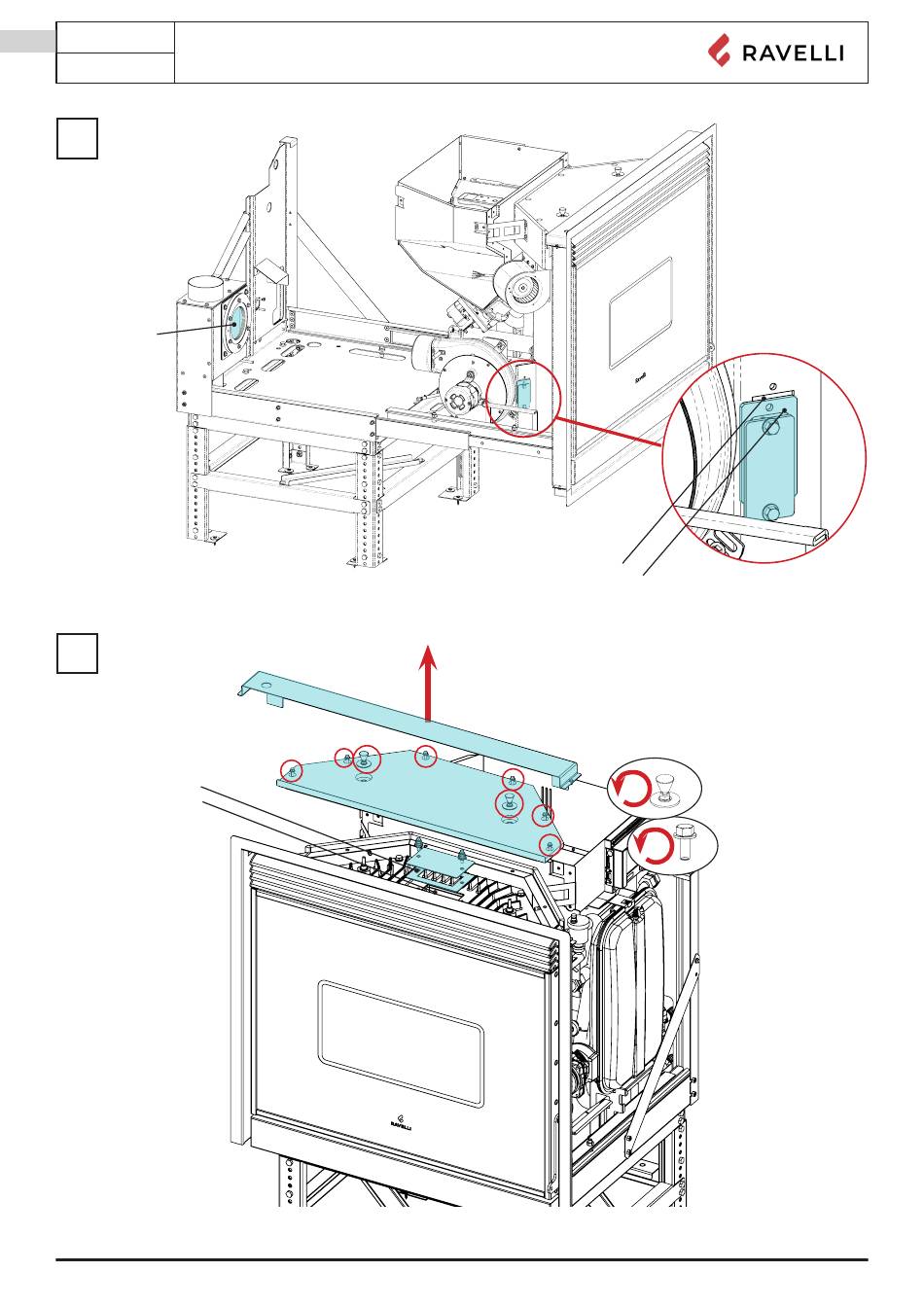 RAVELLI

RAVELLI